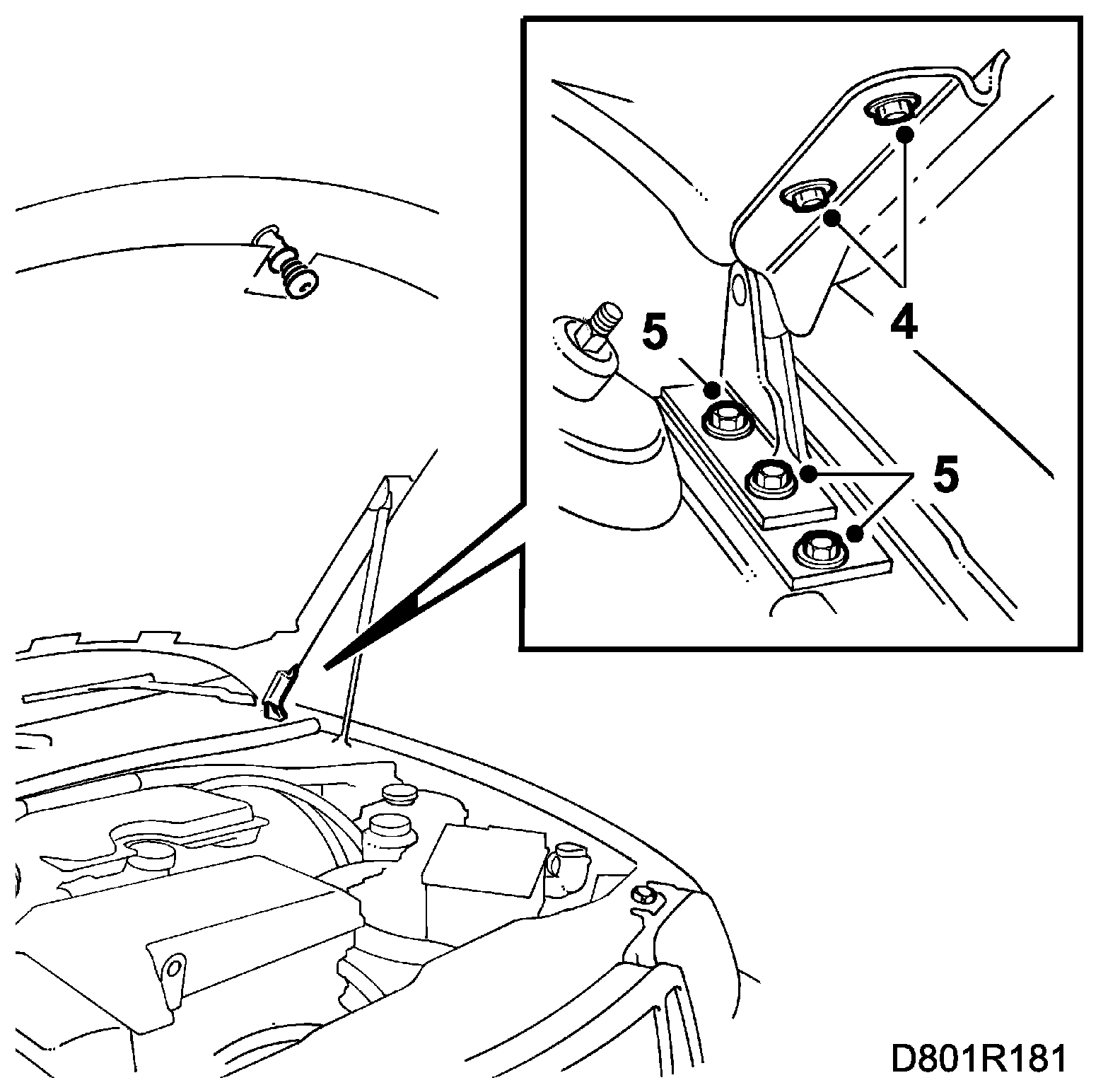 4
5
5
D801R181