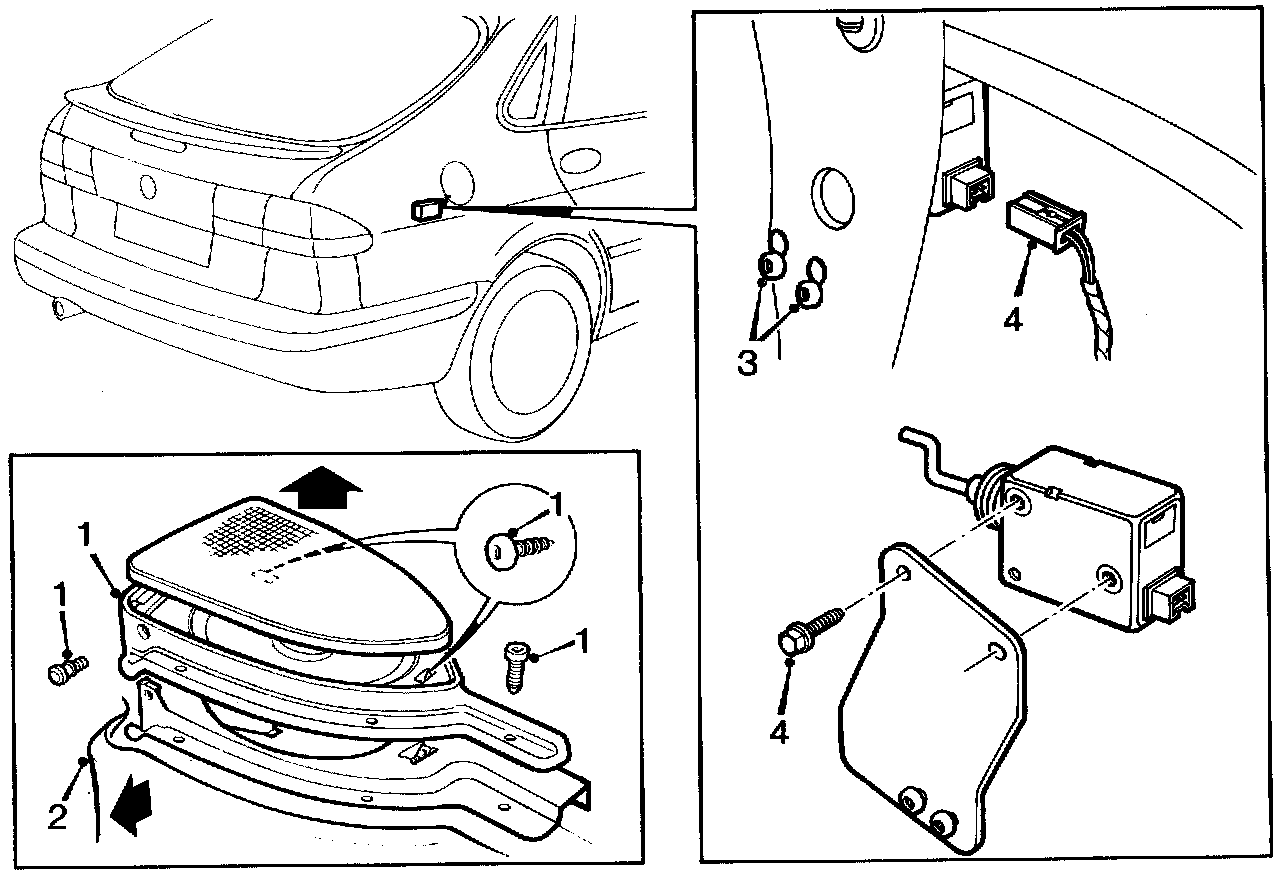 1
1
1
1
2
3
4
4