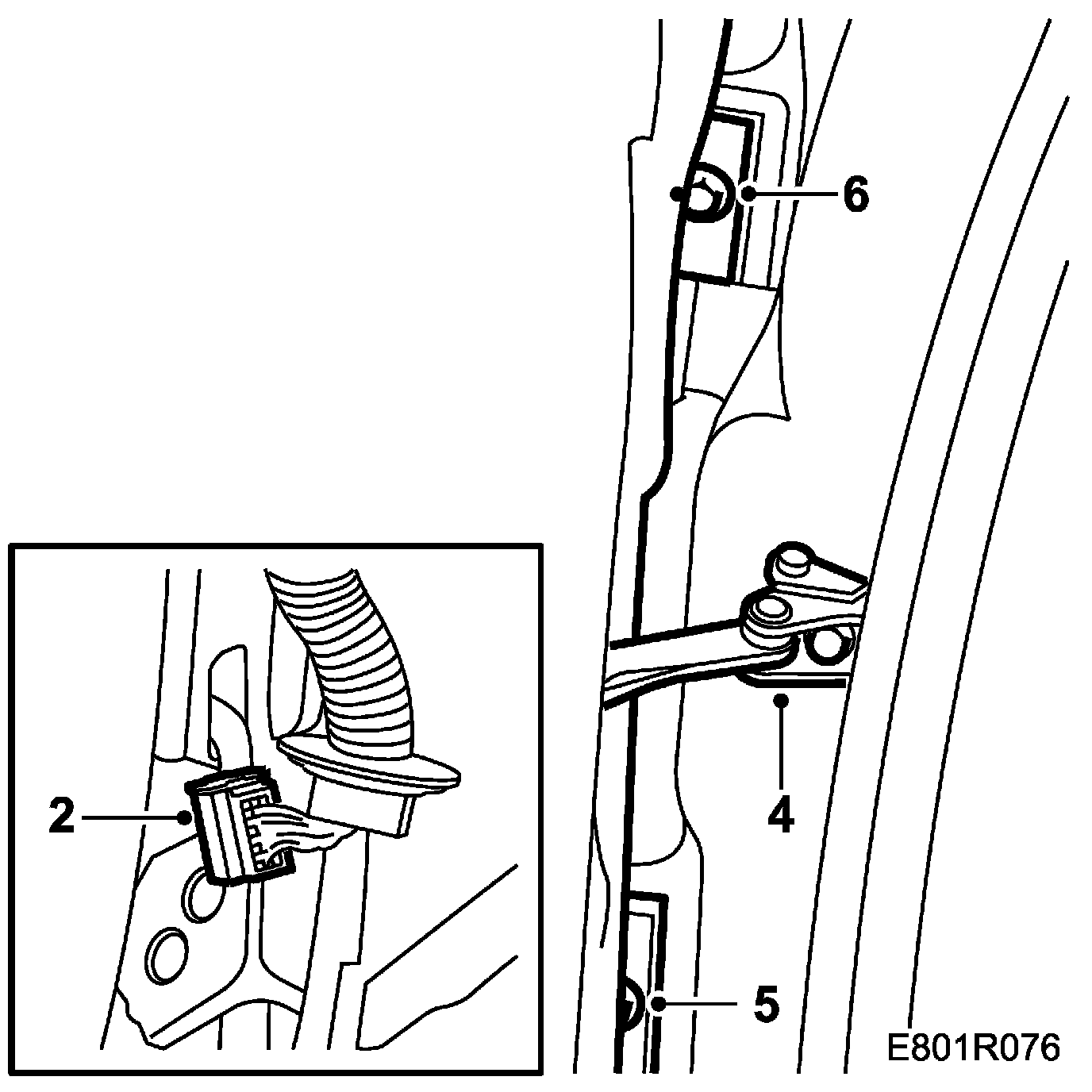 6

2

4

5

E801R076