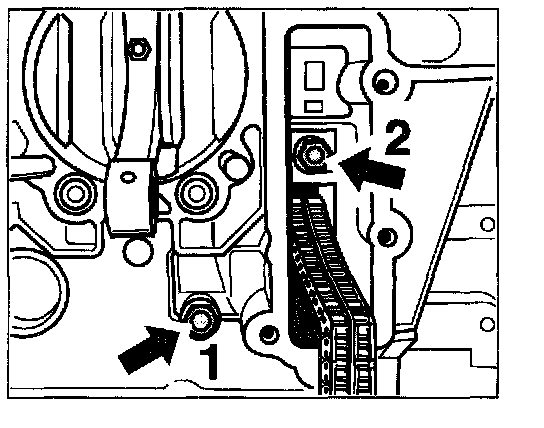 2

1