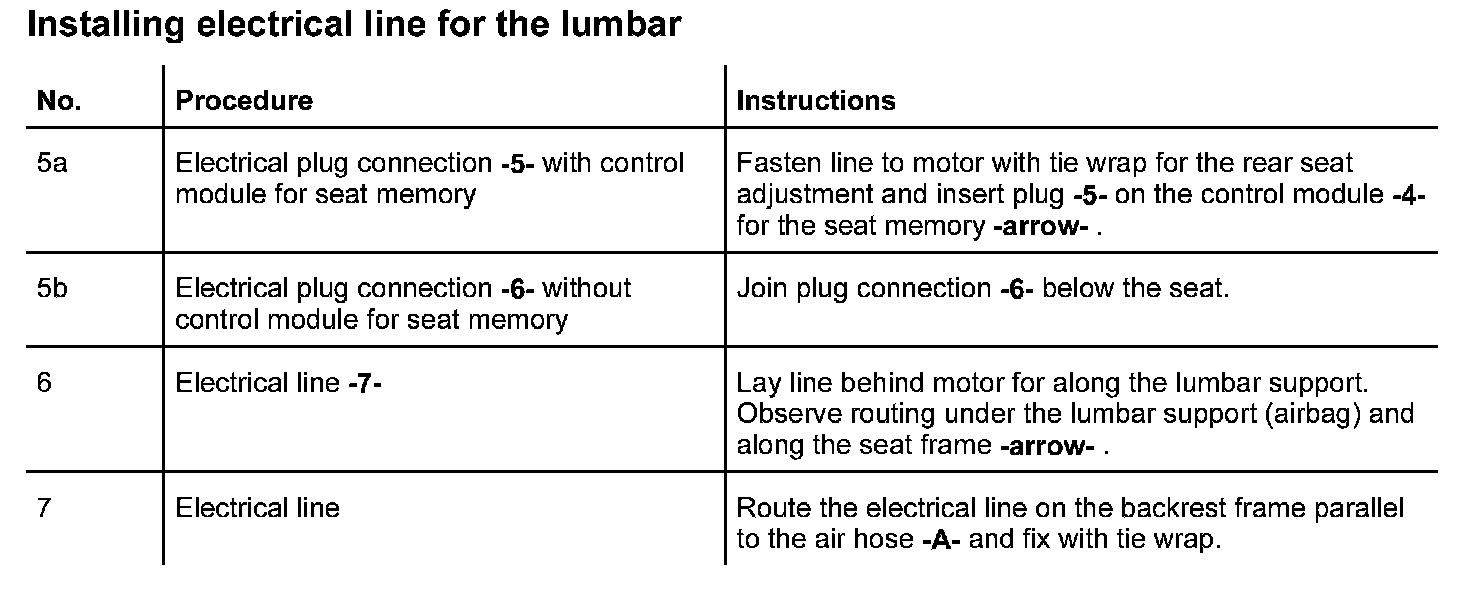 Installing electrical line for the lumbar

| No. | Procedure | Instructions |
|---|---|---|
| 5a | Electrical plug connection -5- with control module for seat memory | Fasten line to motor with tie wrap for the rear seat adjustment and insert plug -5- on the control module -4- for the seat memory -arrow- . |
| 5b | Electrical plug connection -6- without control module for seat memory | Join plug connection -6- below the seat. |
| 6 | Electrical line -7- | Lay line behind motor for along the lumbar support. Observe routing under the lumbar support (airbag) and along the seat frame -arrow- . |
| 7 | Electrical line | Route the electrical line on the backrest frame parallel to the air hose -A- and fix with tie wrap. |