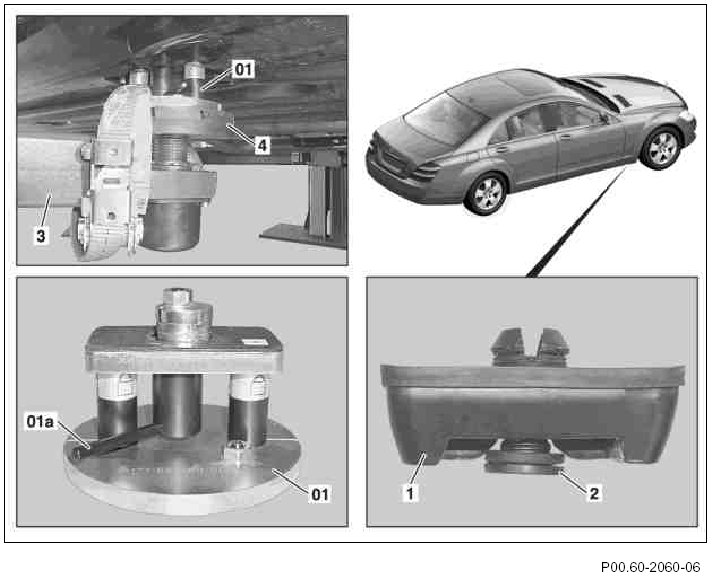 01
4
3
01a
01
1
2
P00.60-2060-06