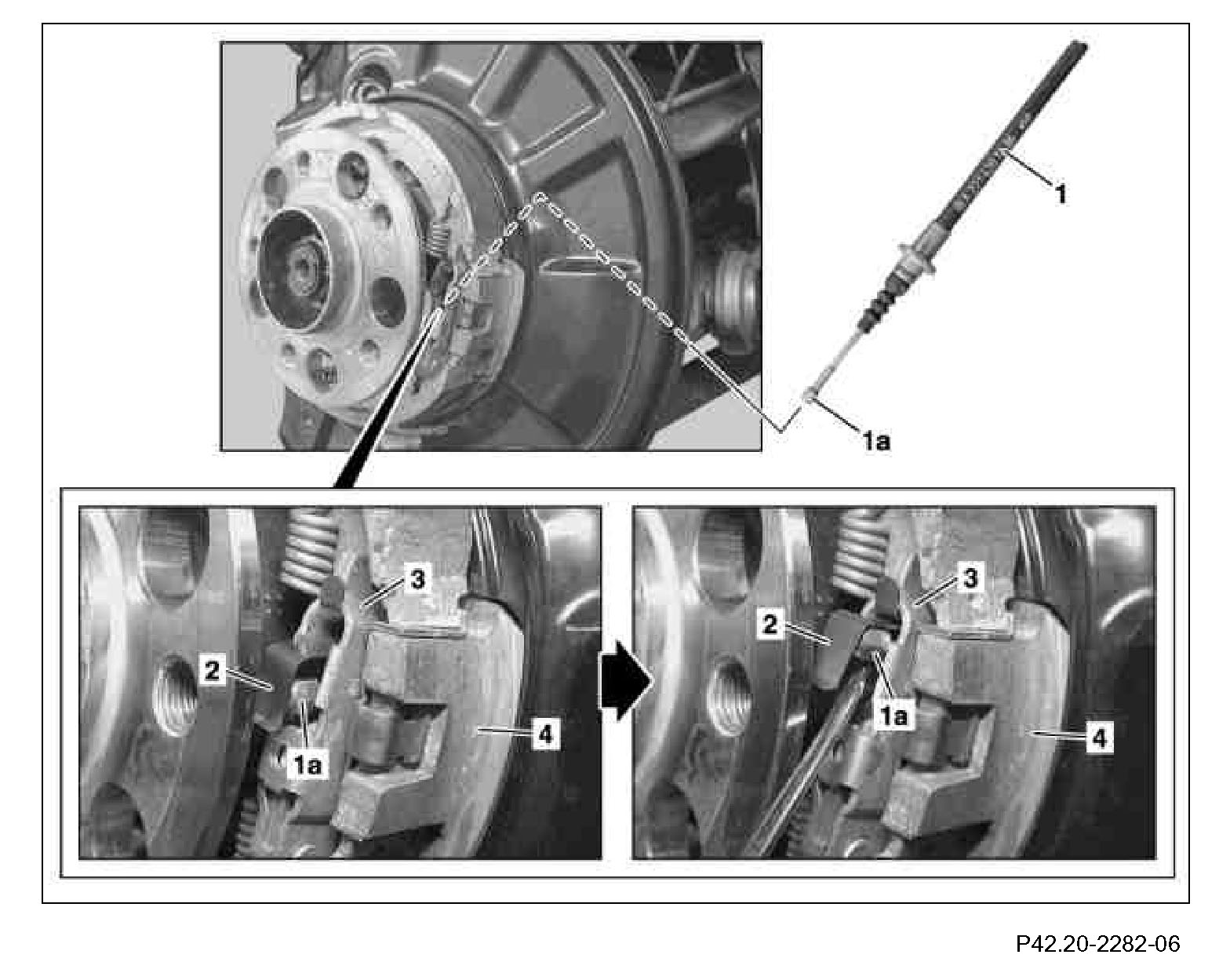 1
1a
3
2
1a
4
3
2
1a
4
P42.20-2282-06