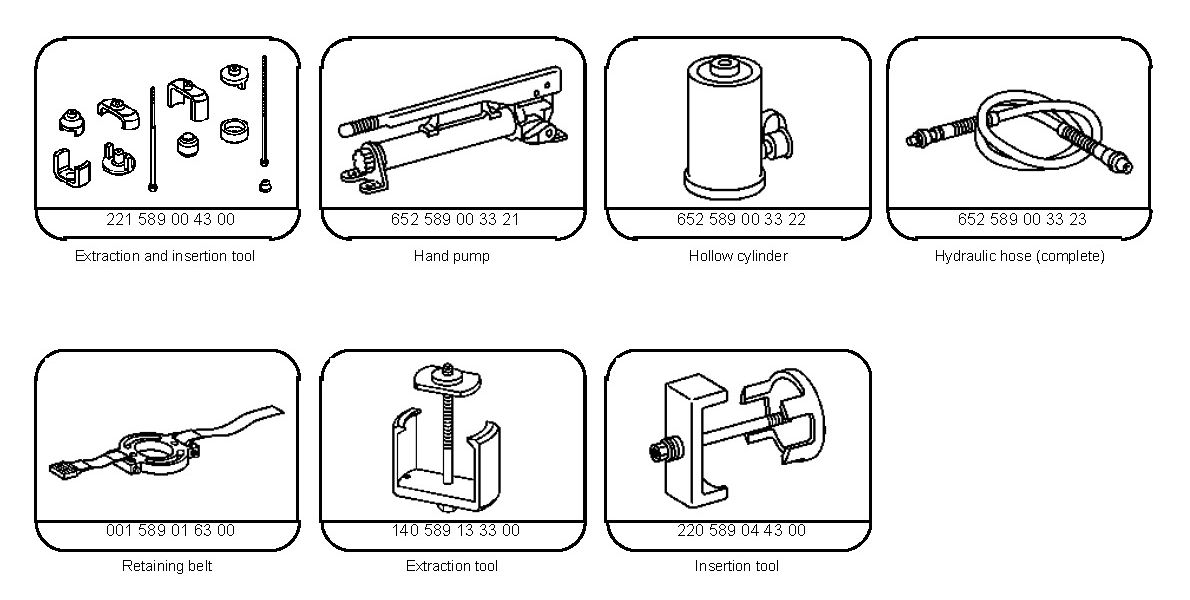 221 589 00 43 00

Extraction and insertion tool

652 589 00 33 21

Hand pump

652 589 00 33 22

Hollow cylinder

652 589 00 33 23

Hydraulic hose (complete)

001 589 01 63 00

Retaining belt

140 589 13 33 00

Extraction tool

220 589 04 43 00

Insertion tool