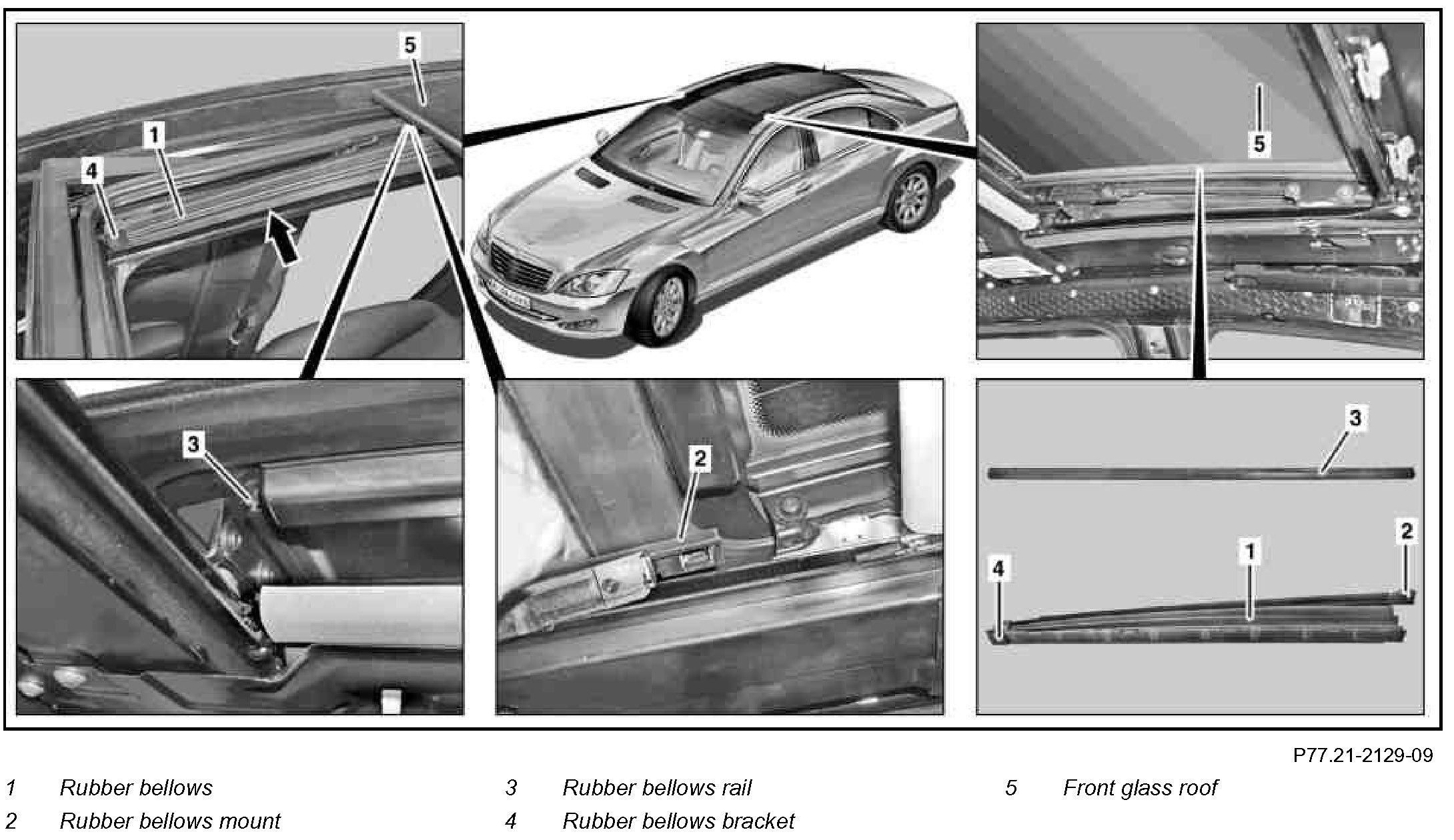 5
1
4
5
3
2
3
2
1
4

P77.21-2129-09

1 Rubber bellows
2 Rubber bellows mount
3 Rubber bellows rail
4 Rubber bellows bracket
5 Front glass roof