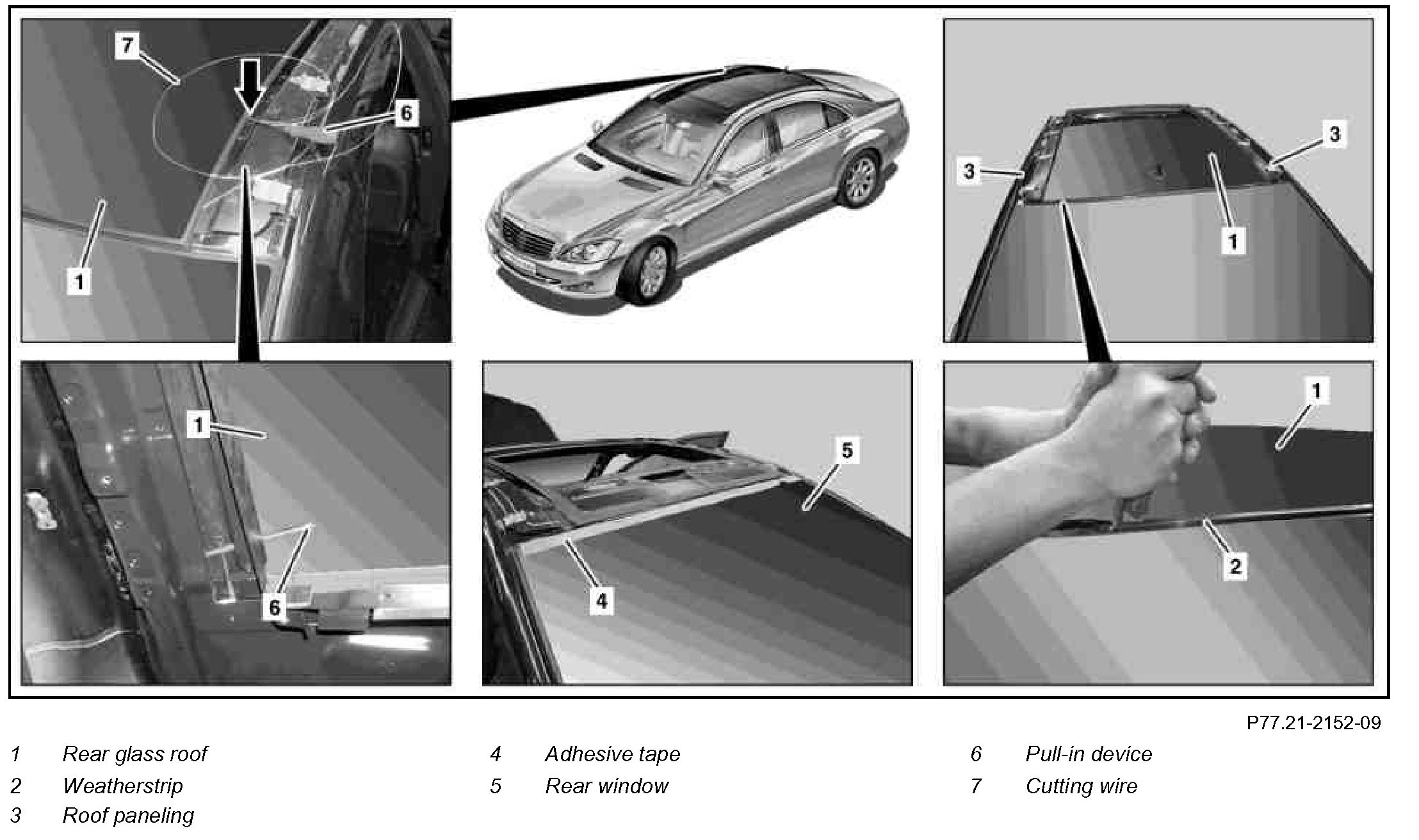 7
6
1
3
3
1
1
6
5
4
1
2

P77.21-2152-09

1 Rear glass roof
2 Weatherstrip
3 Roof paneling

4 Adhesive tape
5 Rear window

6 Pull-in device
7 Cutting wire