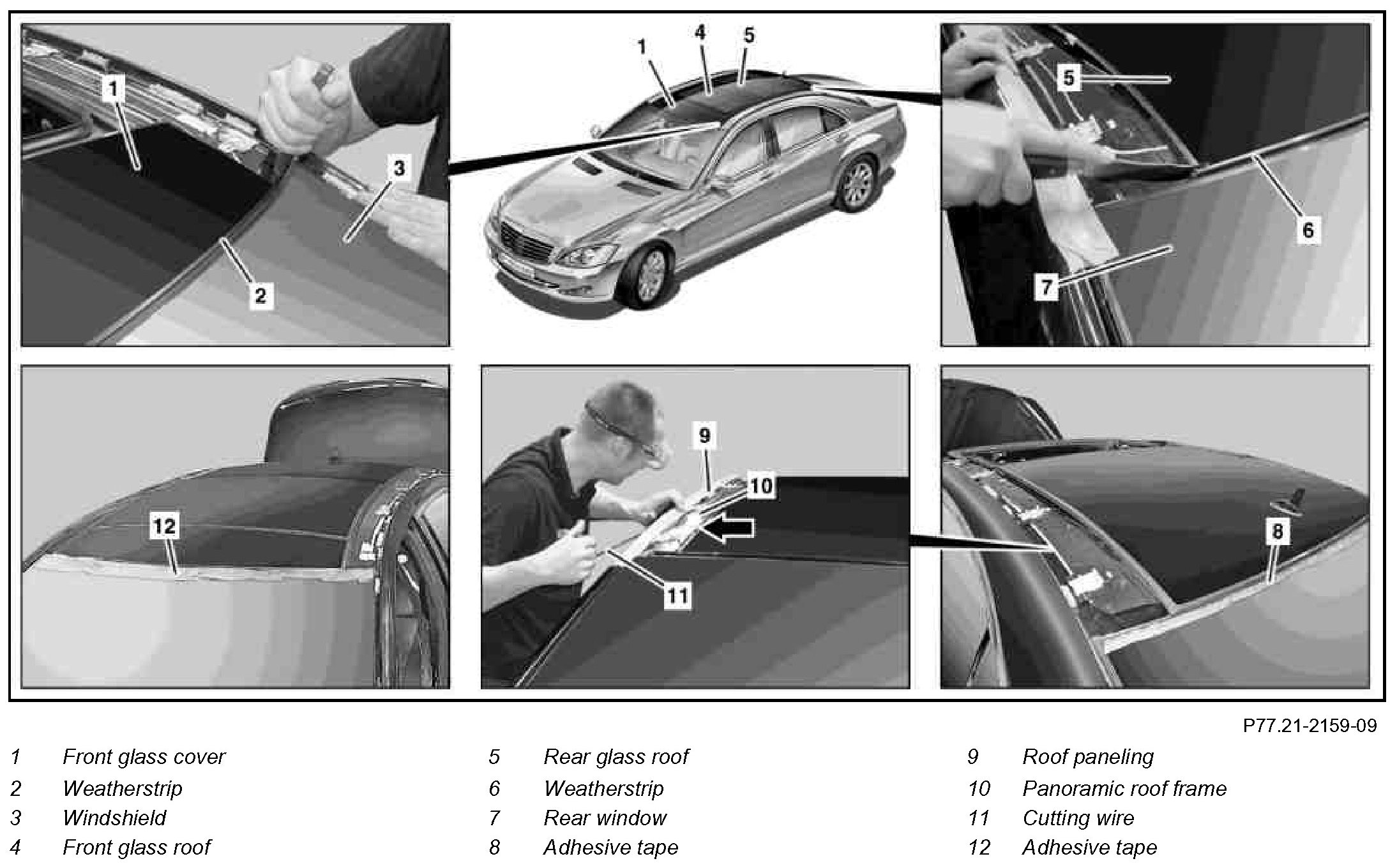 1
3
2
1
4
5
5
6
7
12
9
10
11
8

P77.21-2159-09

1 Front glass cover
2 Weatherstrip
3 Windshield
4 Front glass roof

5 Rear glass roof
6 Weatherstrip
7 Rear window
8 Adhesive tape

9 Roof paneling
10 Panoramic roof frame
11 Cutting wire
12 Adhesive tape