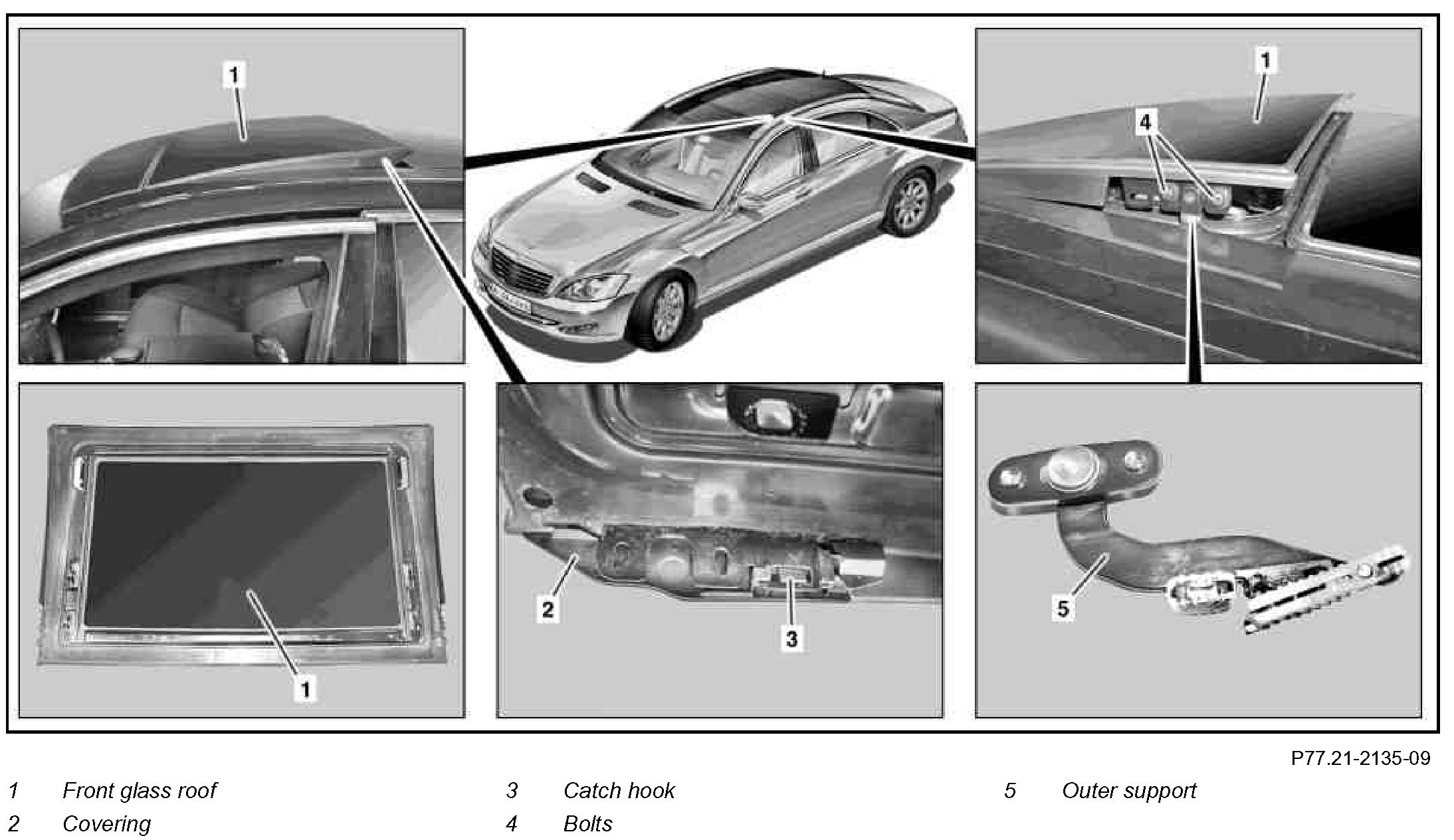 1

1

4

1

2

3

5

P77.21-2135-09

1 Front glass roof
2 Covering
3 Catch hook
4 Bolts
5 Outer support