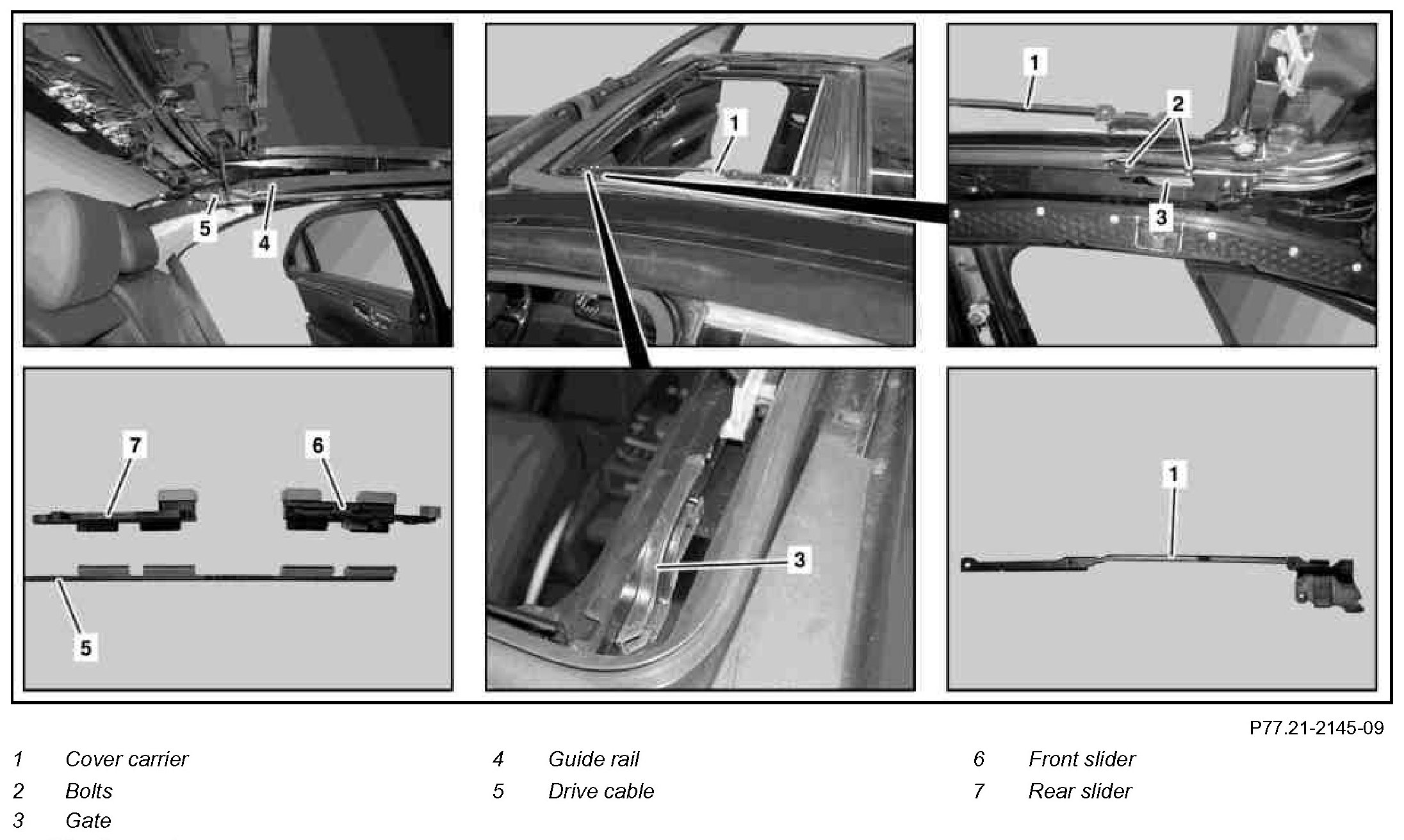 5
4
1
1
2
3
7
6
5
3
1

P77.21-2145-09

1 Cover carrier
2 Bolts
3 Gate

4 Guide rail
5 Drive cable

6 Front slider
7 Rear slider