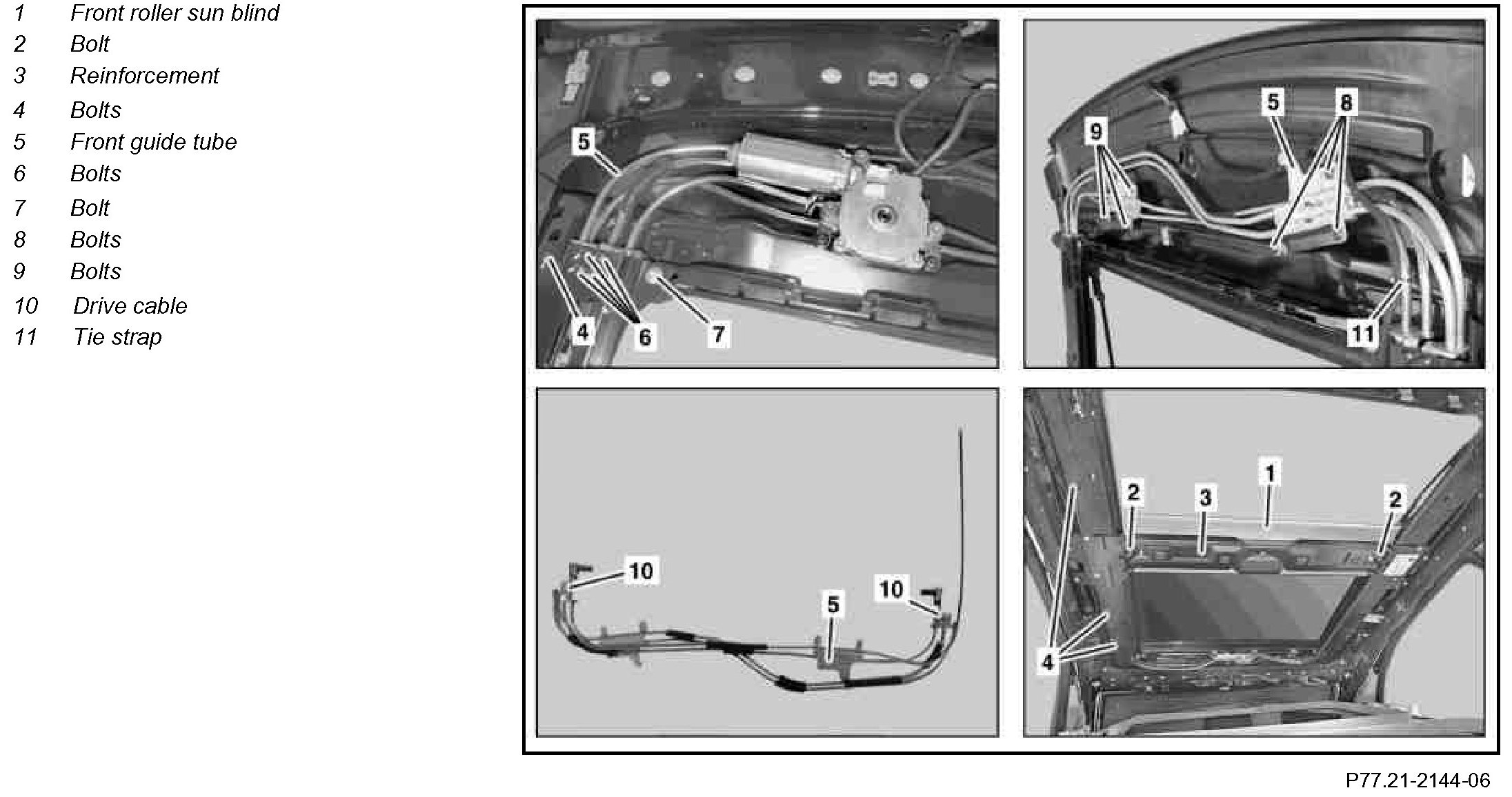 1 Front roller sun blind
2 Bolt
3 Reinforcement
4 Bolts
5 Front guide tube
6 Bolts
7 Bolt
8 Bolts
9 Bolts
10 Drive cable
11 Tie strap

5
4
6
7

9
5
8
11

10
5
10

2
3
1
2
4

P77.21-2144-06