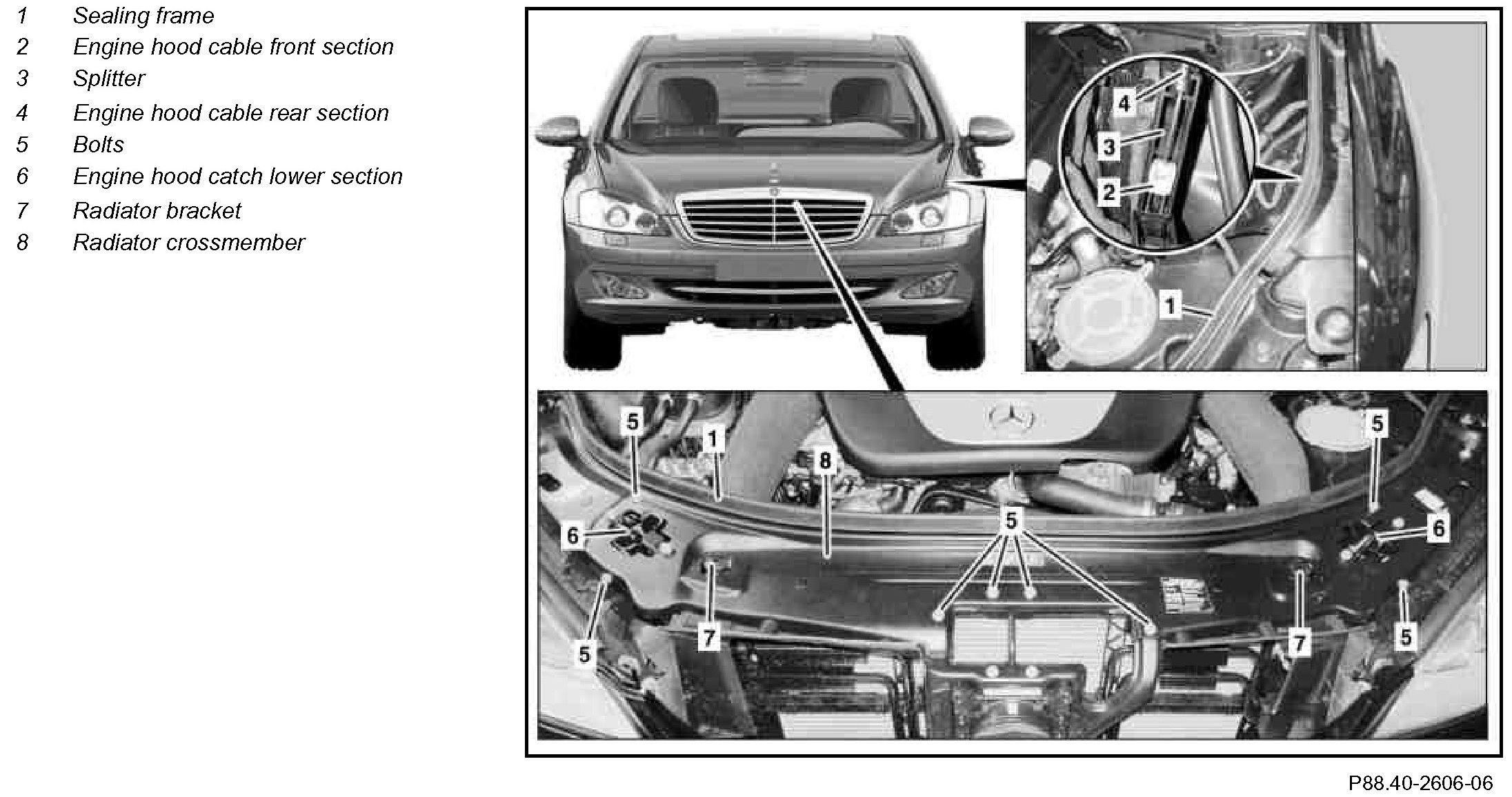 1 Sealing frame
2 Engine hood cable front section
3 Splitter
4 Engine hood cable rear section
5 Bolts
6 Engine hood catch lower section
7 Radiator bracket
8 Radiator crossmember

4
3
2
1

5
1
8
5
6
5
6
7
7
5
5

P88.40-2606-06