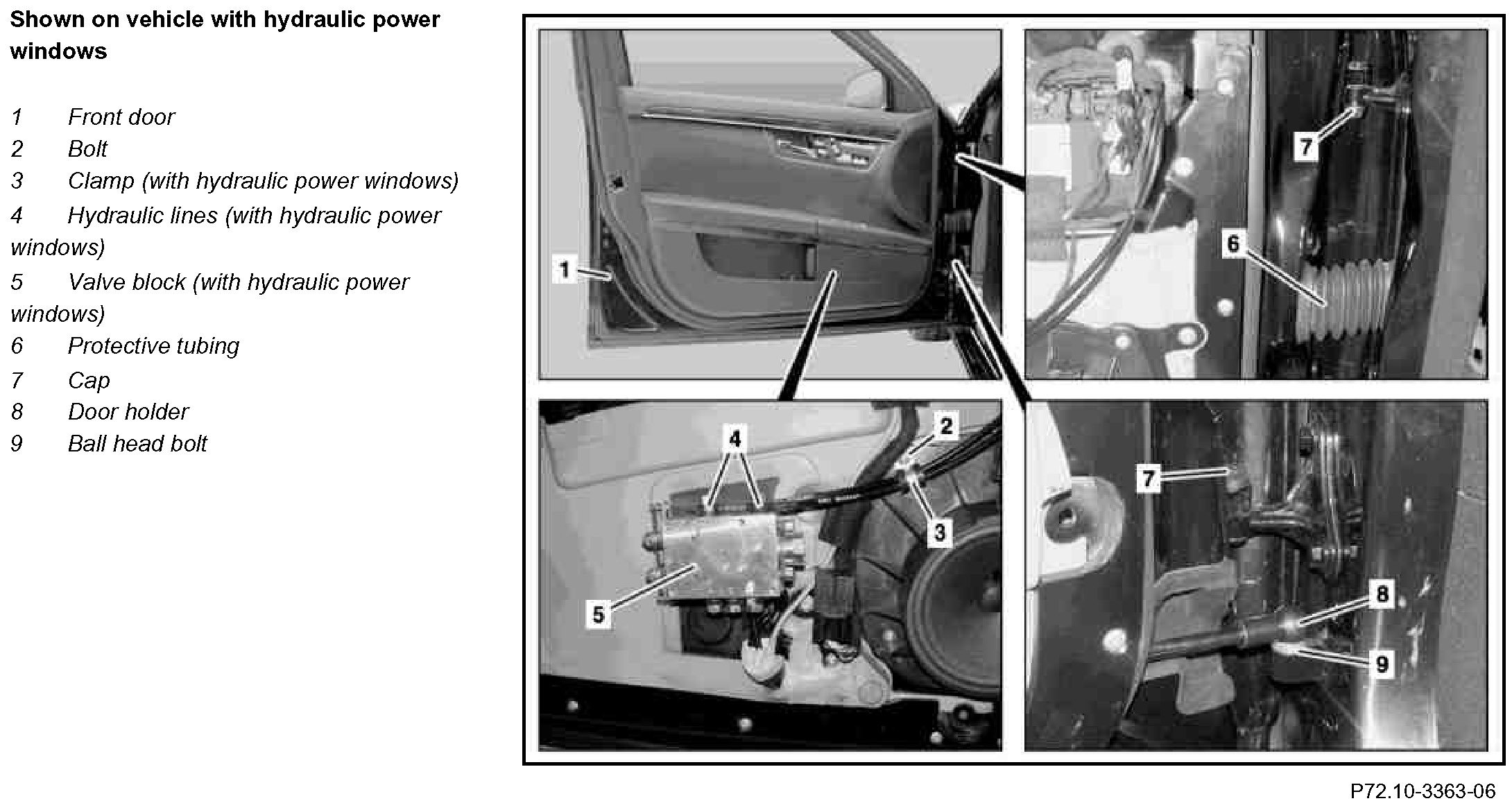 Shown on vehicle with hydraulic power windows

1 Front door
2 Bolt
3 Clamp (with hydraulic power windows)
4 Hydraulic lines (with hydraulic power windows)
5 Valve block (with hydraulic power windows)
6 Protective tubing
7 Cap
8 Door holder
9 Ball head bolt

1
7
6
4
2
3
5
7
8
9

P72.10-3363-06