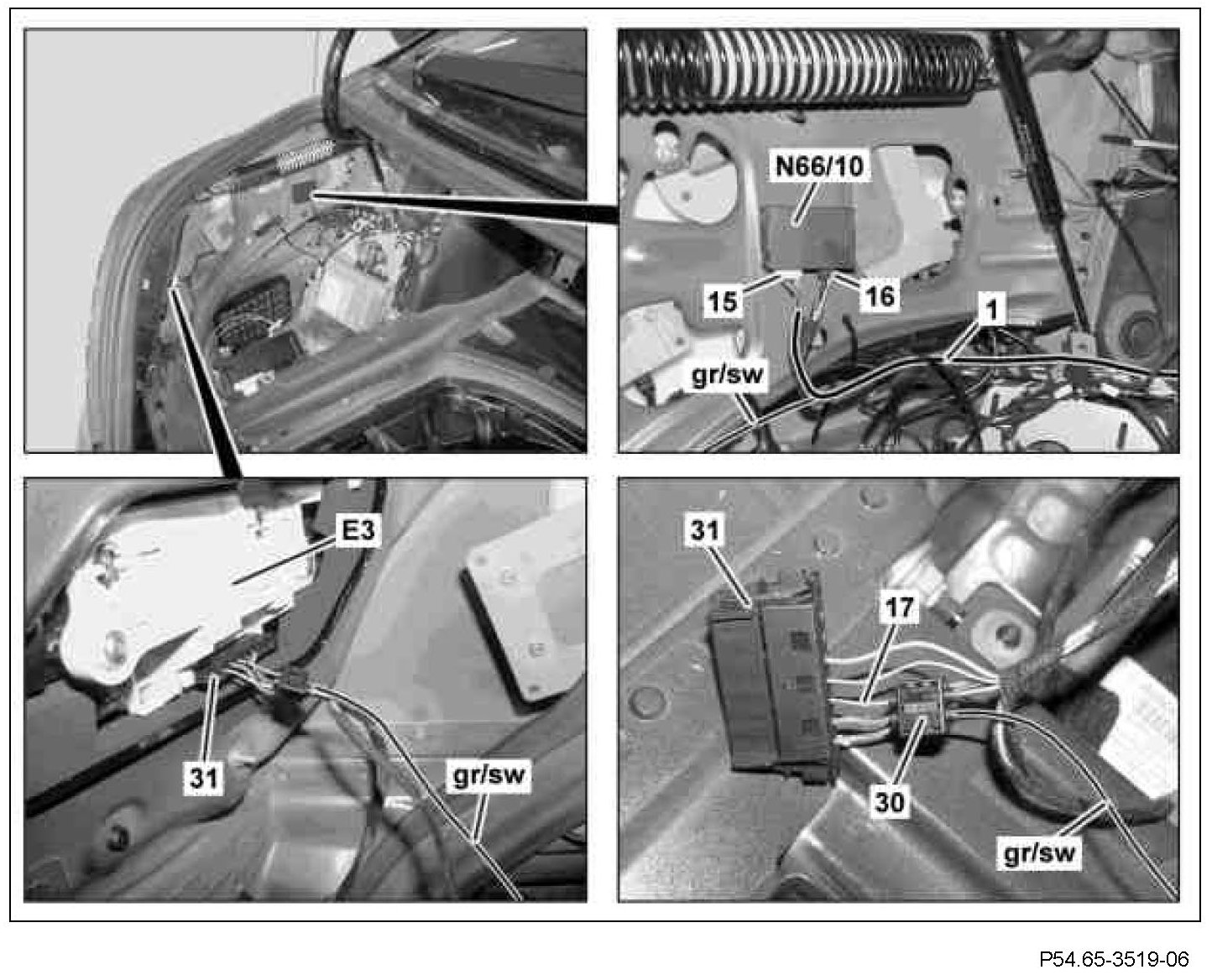 N66/10
15
16
1
gr/sw

E3
31
gr/sw

31
17
30
gr/sw

P54.65-3519-06