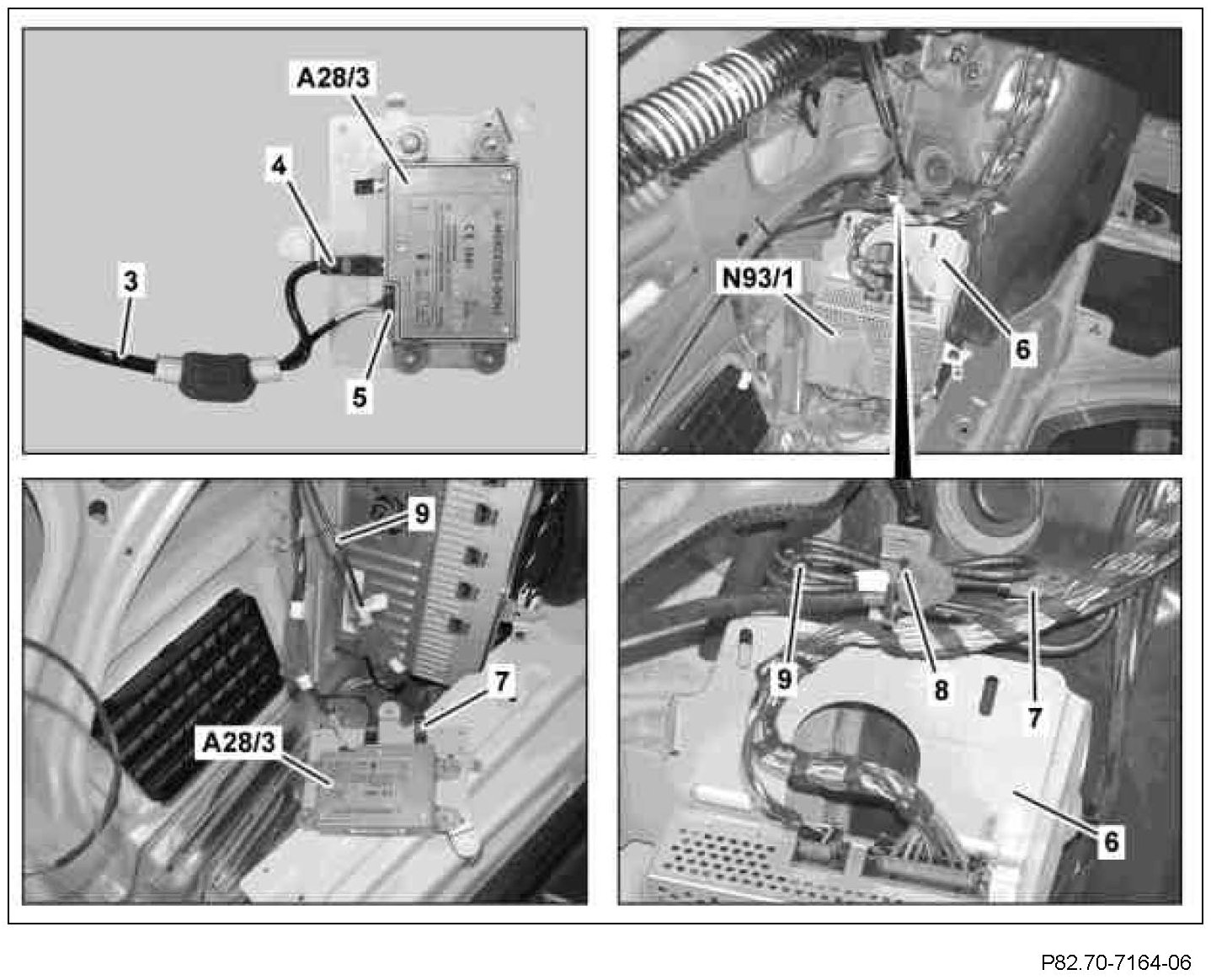 A28/3
4
3
5

N93/1
6

9
7
A28/3

9
8
7
6

P82.70-7164-06