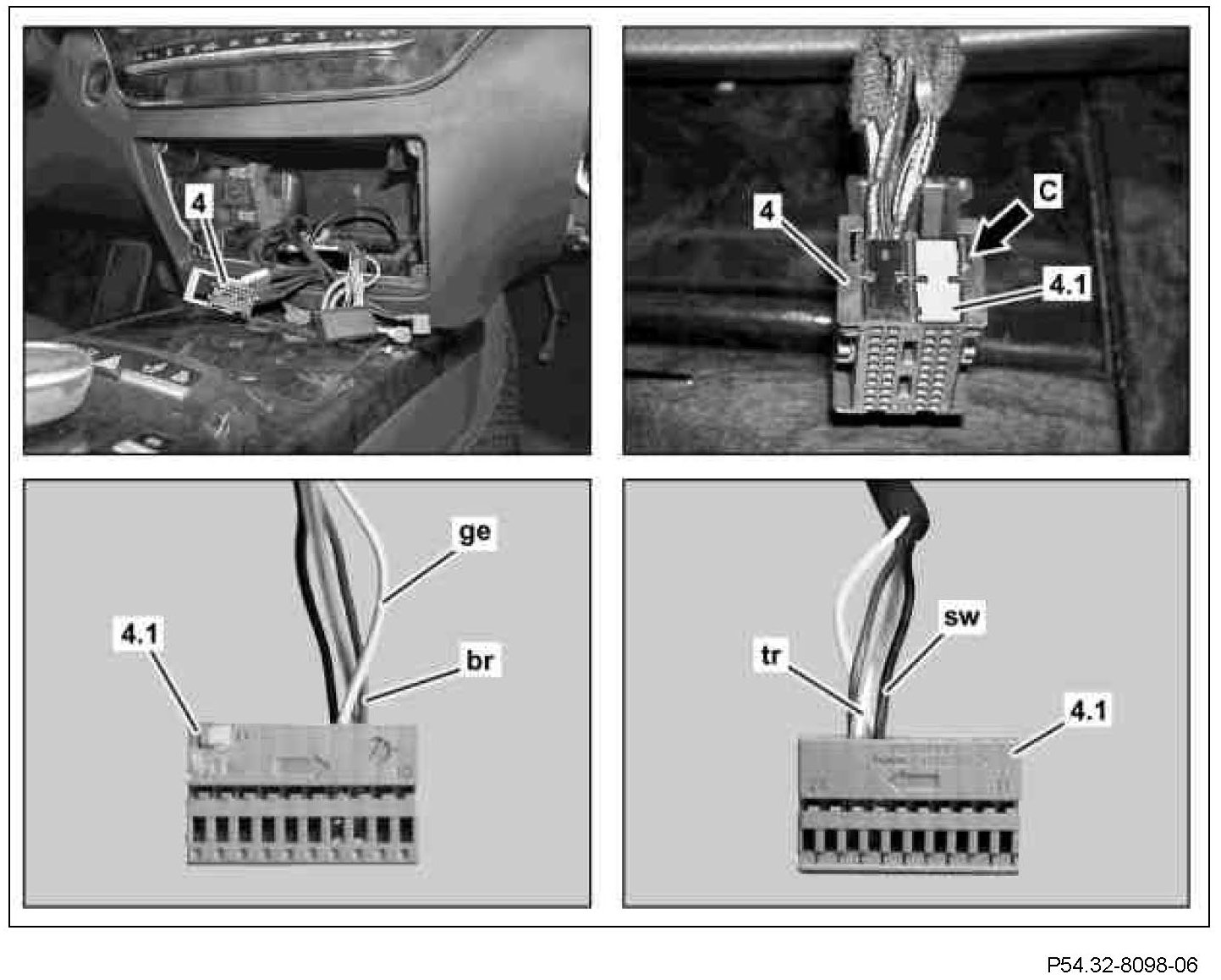 4

4

C

4.1

ge

4.1

br

sw

tr

4.1

P54.32-8098-06