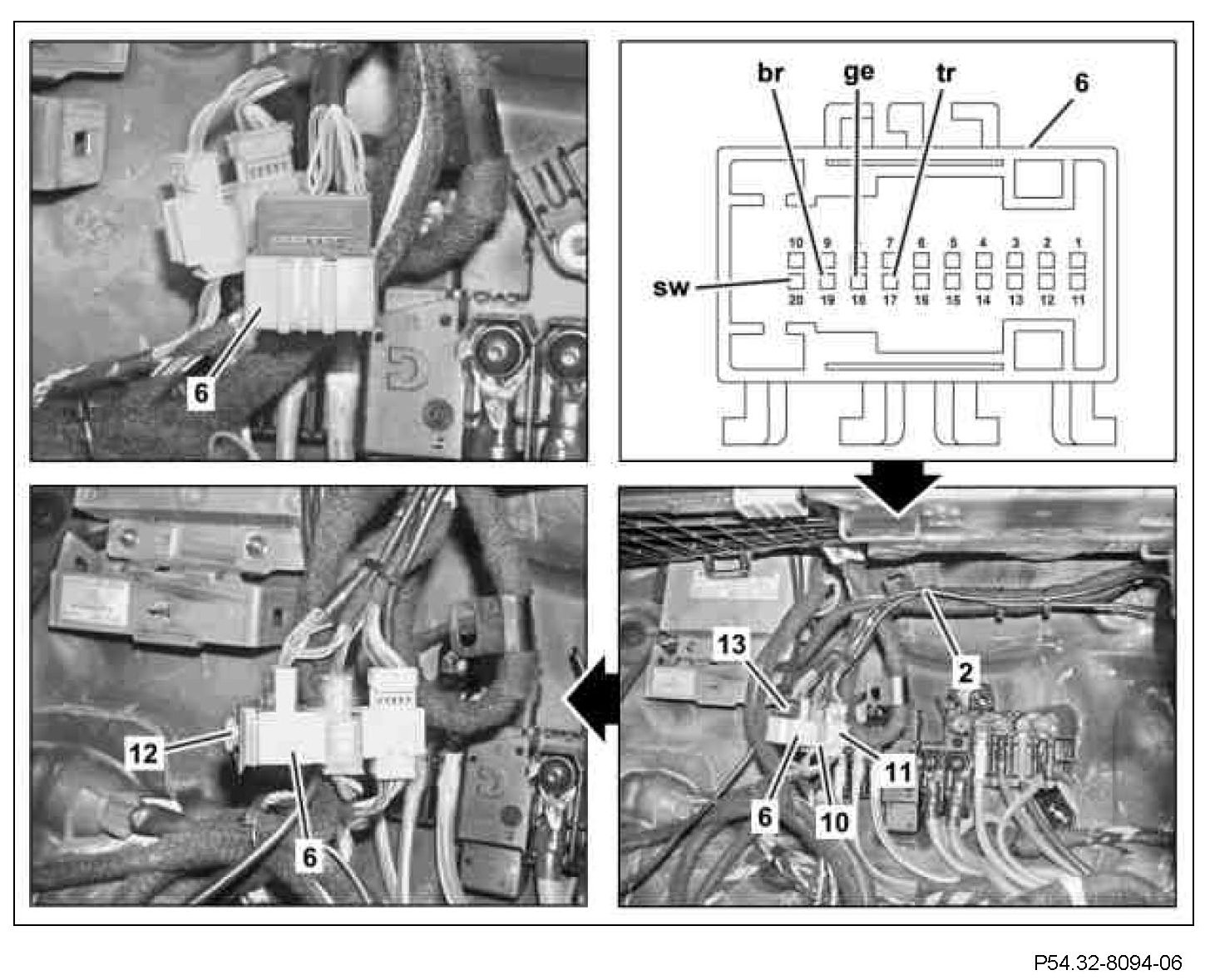 6

br
ge
tr
6
10
9
7
6
5
4
3
2
1
sw
20
19
18
17
16
15
14
13
12
11

12
6

13
2
11
6
10

P54.32-8094-06