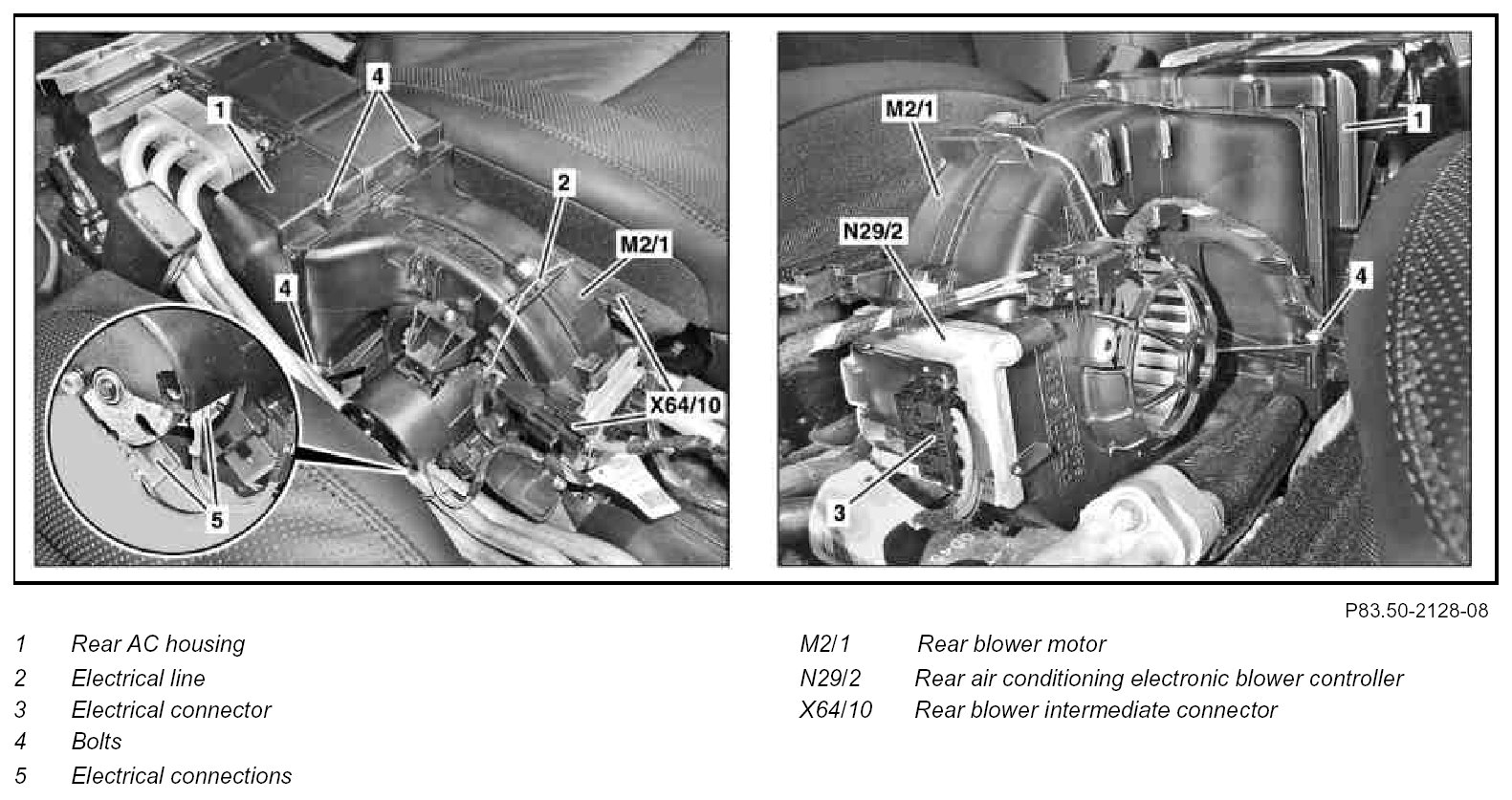 1
4
2
M2/1
4
X64/10
5

M2/1
1
N29/2
4
3

P83.50-2128-08

1 Rear AC housing
2 Electrical line
3 Electrical connector
4 Bolts
5 Electrical connections

M2/1 Rear blower motor
N29/2 Rear air conditioning electronic blower controller
X64/10 Rear blower intermediate connector