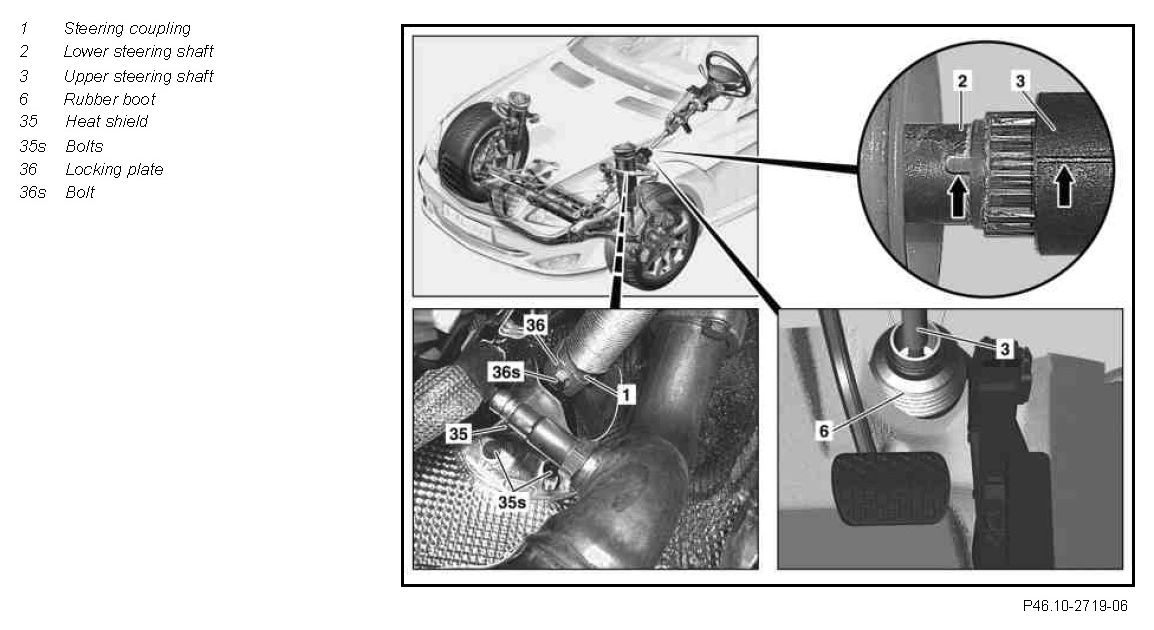 1 Steering coupling
2 Lower steering shaft
3 Upper steering shaft
6 Rubber boot
35 Heat shield
35s Bolts
36 Locking plate
36s Bolt

2
3
36
36s
1
35
35s
3
6

P46.10-2719-06