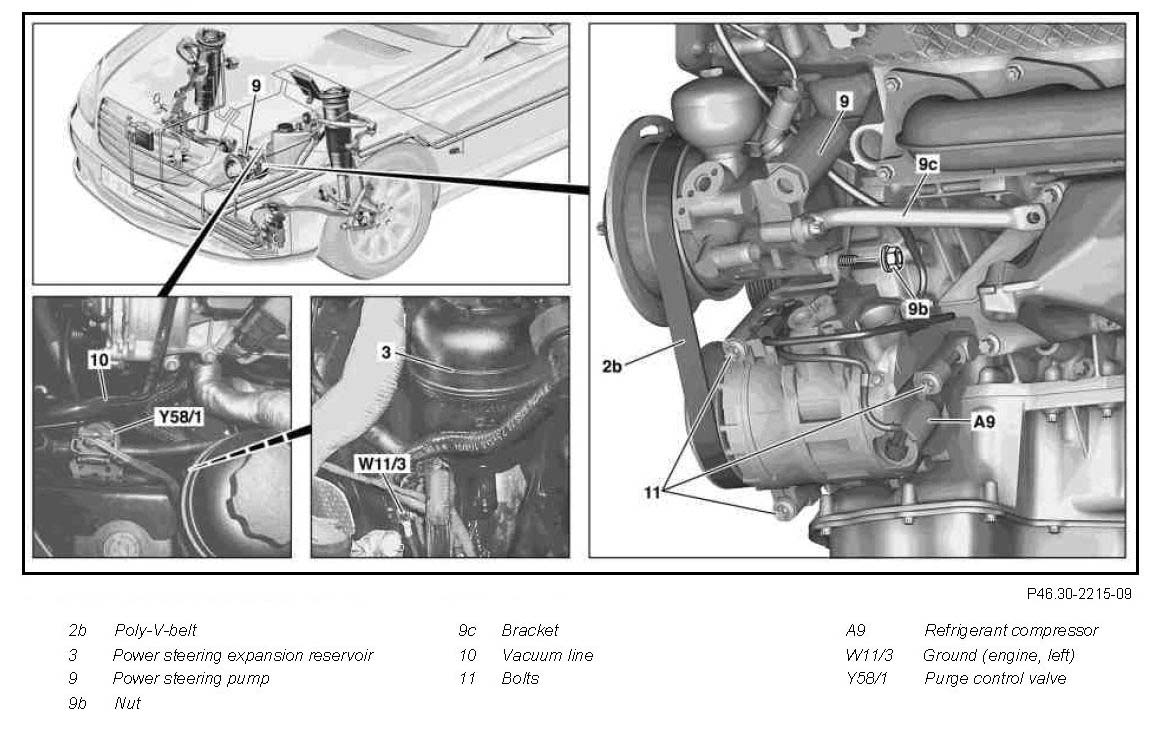 9

10

Y58/1

3

W11/3

9

9c

9b

2b

A9

11

P46.30-2215-09

2b Poly-V-belt
3 Power steering expansion reservoir
9 Power steering pump
9b Nut

9c Bracket
10 Vacuum line
11 Bolts

A9 Refrigerant compressor
W11/3 Ground (engine, left)
Y58/1 Purge control valve