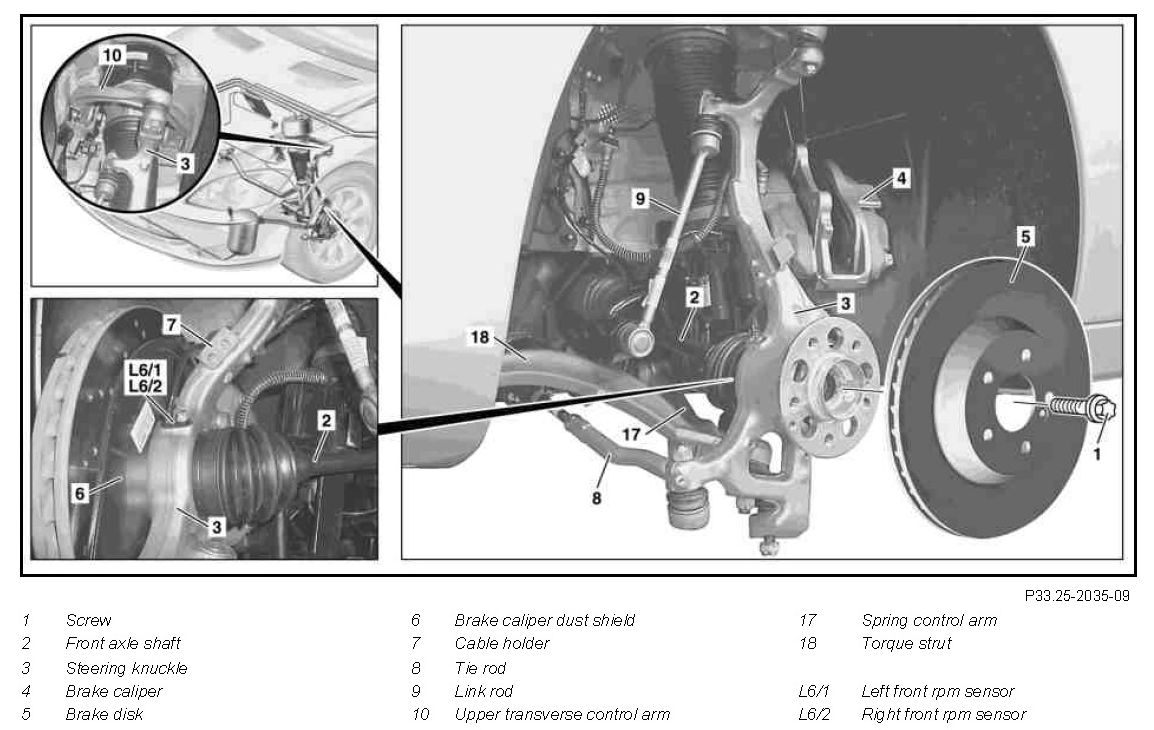 10

3

7

L6/1
L6/2

2

6

3

9

4

5

2

3

18

17

8

1

P33.25-2035-09

1 Screw
2 Front axle shaft
3 Steering knuckle
4 Brake caliper
5 Brake disk

6 Brake caliper dust shield
7 Cable holder
8 Tie rod
9 Link rod
10 Upper transverse control arm

17 Spring control arm
18 Torque strut

L6/1 Left front rpm sensor
L6/2 Right front rpm sensor