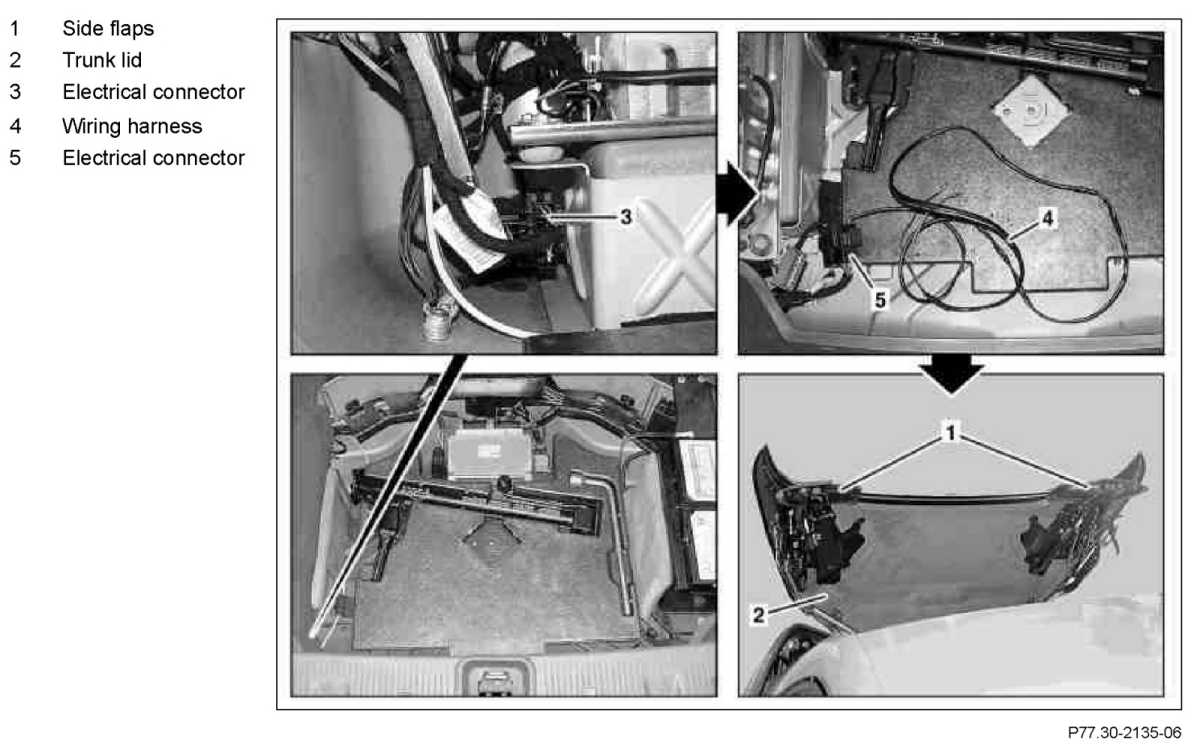 1 Side flaps
2 Trunk lid
3 Electrical connector
4 Wiring harness
5 Electrical connector

3

4

5

1

2

P77.30-2135-06