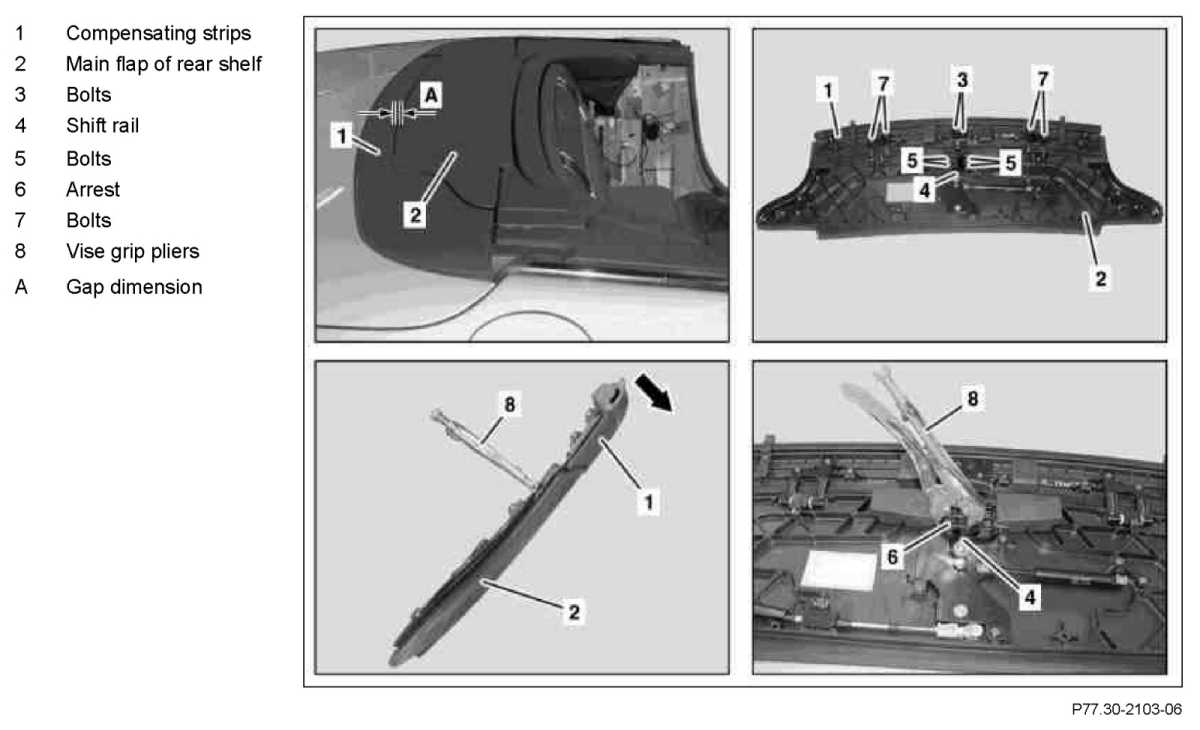 1 Compensating strips
2 Main flap of rear shelf
3 Bolts
4 Shift rail
5 Bolts
6 Arrest
7 Bolts
8 Vise grip pliers
A Gap dimension

A
1
2

1
7
3
7
5
5
4
2

8
1
2

8
6
4

P77.30-2103-06