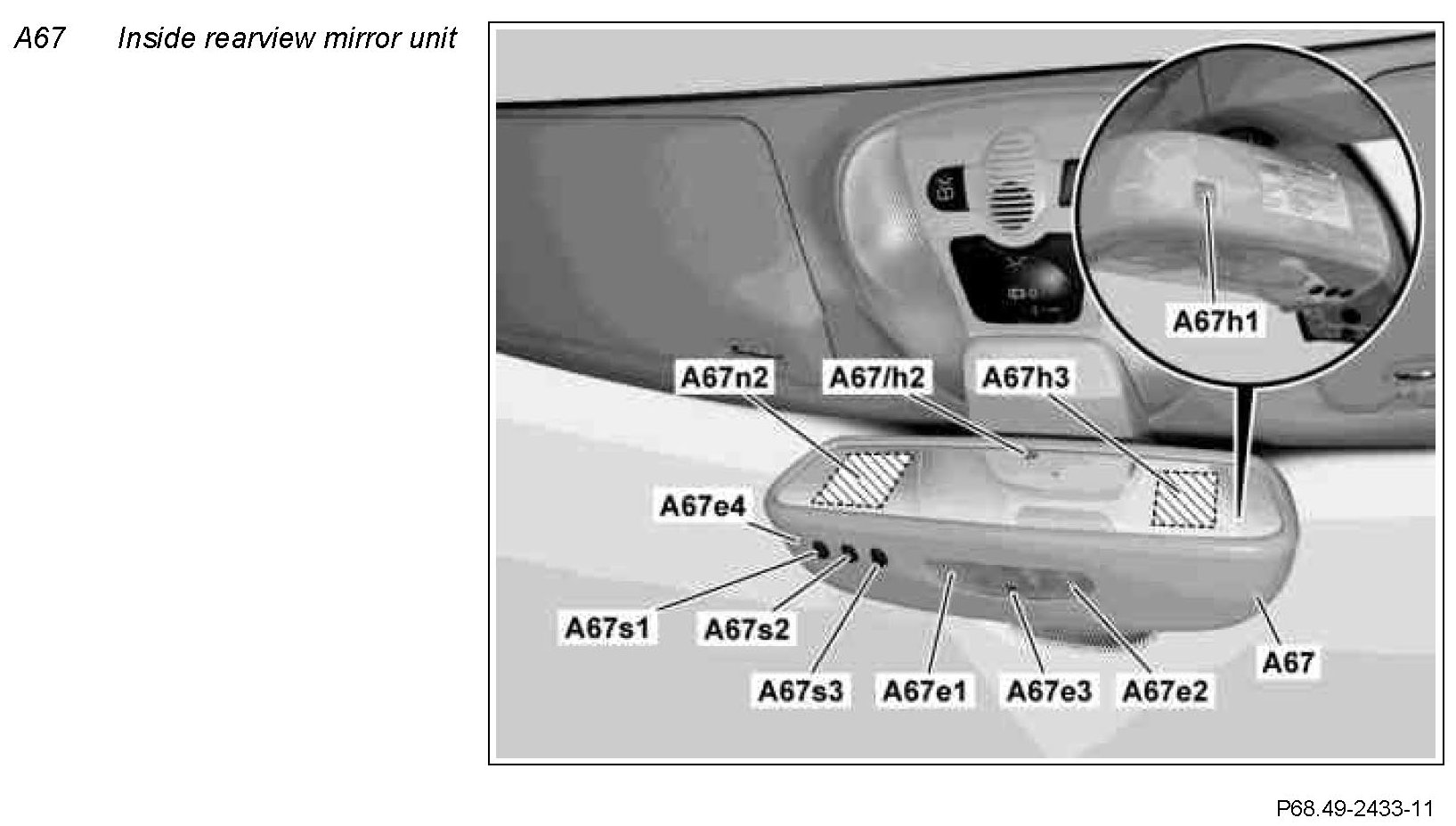 A67 Inside rearview mirror unit

A67h1
A67n2
A67/h2
A67h3
A67e4
A67s1
A67s2
A67s3
A67e1
A67e3
A67e2
A67

P68.49-2433-11