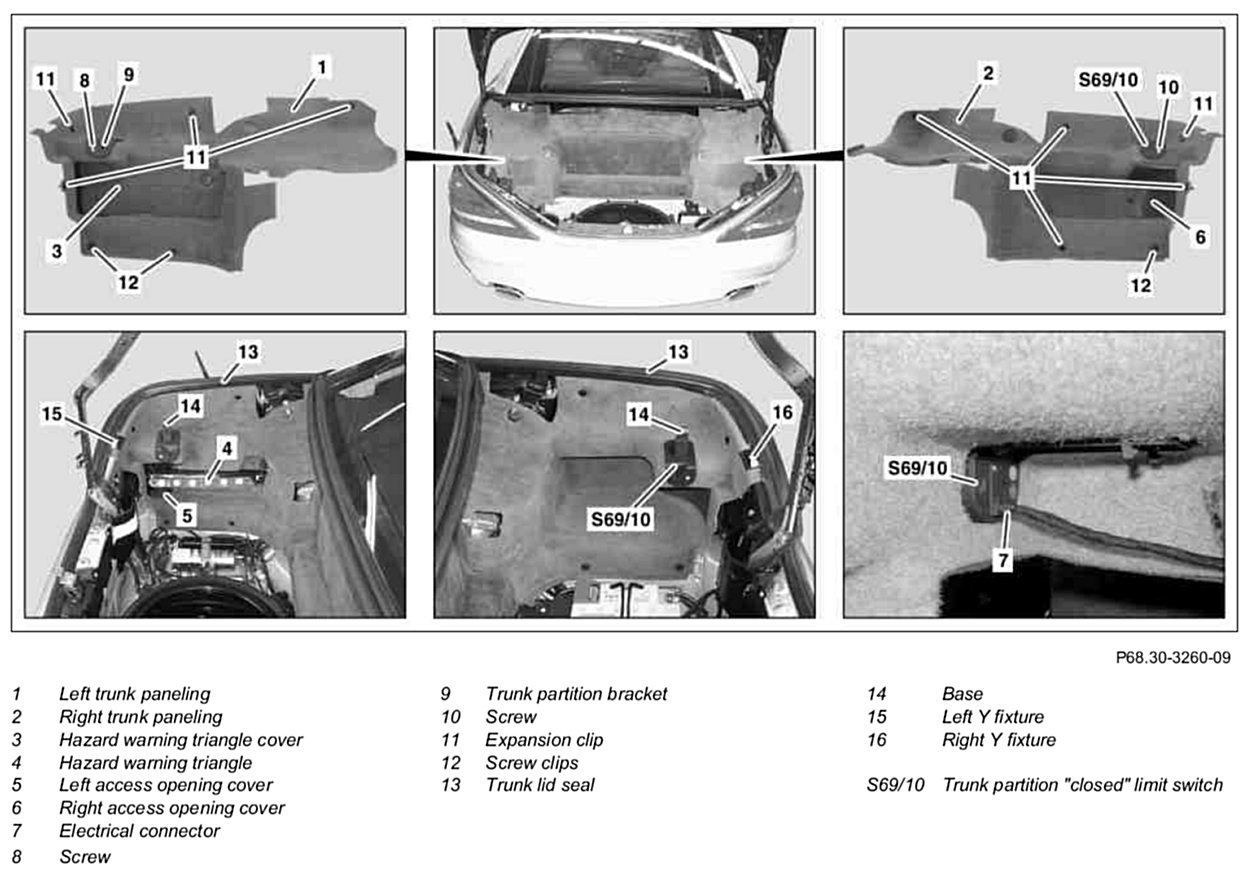 11 8 9 1
11
3
12
2
S69/10 10 11
11
6
12
13
15
14
4
5
13
14
16
S69/10
S69/10
7

P68.30-3260-09

1 Left trunk paneling
2 Right trunk paneling
3 Hazard warning triangle cover
4 Hazard warning triangle
5 Left access opening cover
6 Right access opening cover
7 Electrical connector
8 Screw

9 Trunk partition bracket
10 Screw
11 Expansion clip
12 Screw clips
13 Trunk lid seal

14 Base
15 Left Y fixture
16 Right Y fixture

S69/10 Trunk partition "closed" limit switch