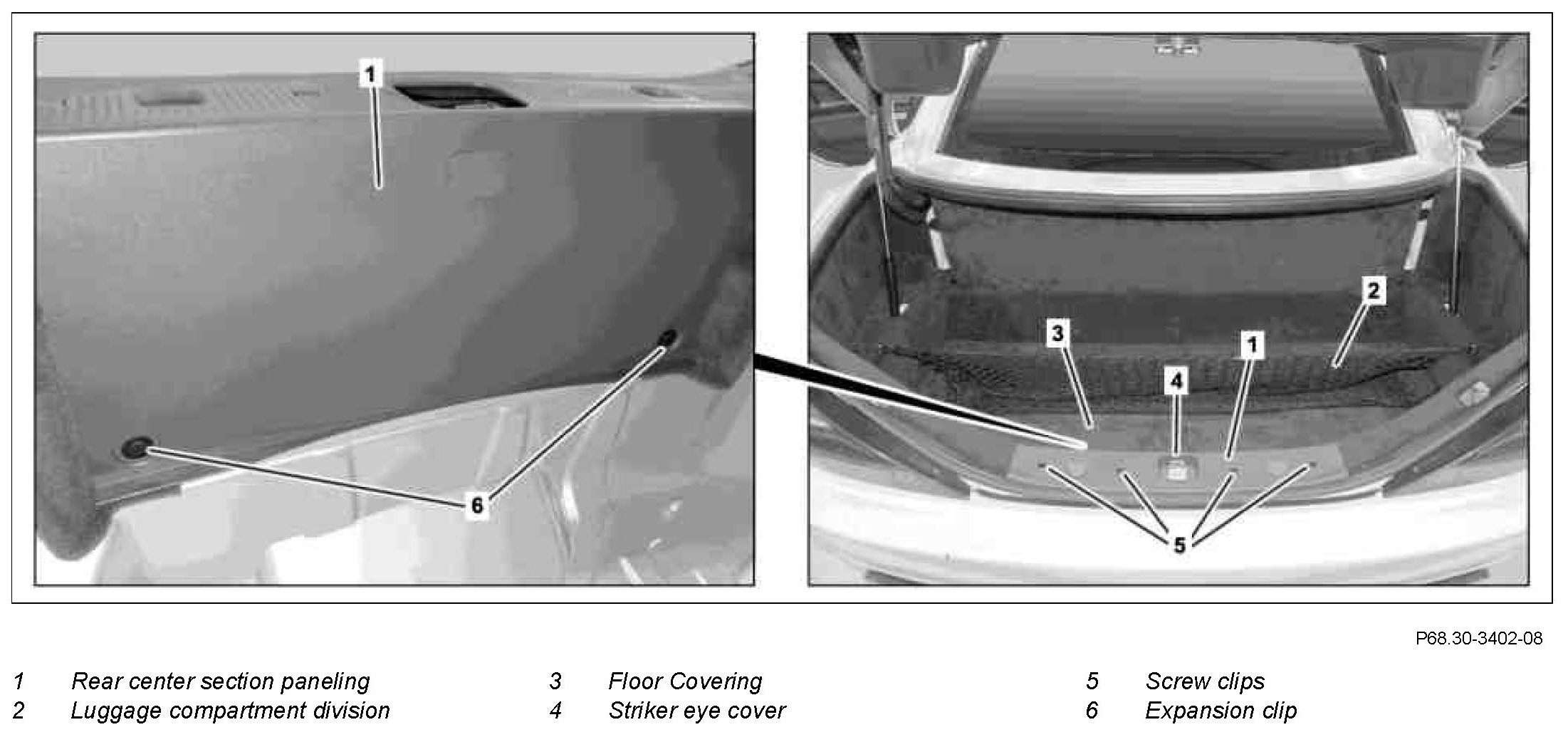 1

6

2

3

1

4

5

P68.30-3402-08

1 Rear center section paneling
2 Luggage compartment division

3 Floor Covering
4 Striker eye cover

5 Screw clips
6 Expansion clip