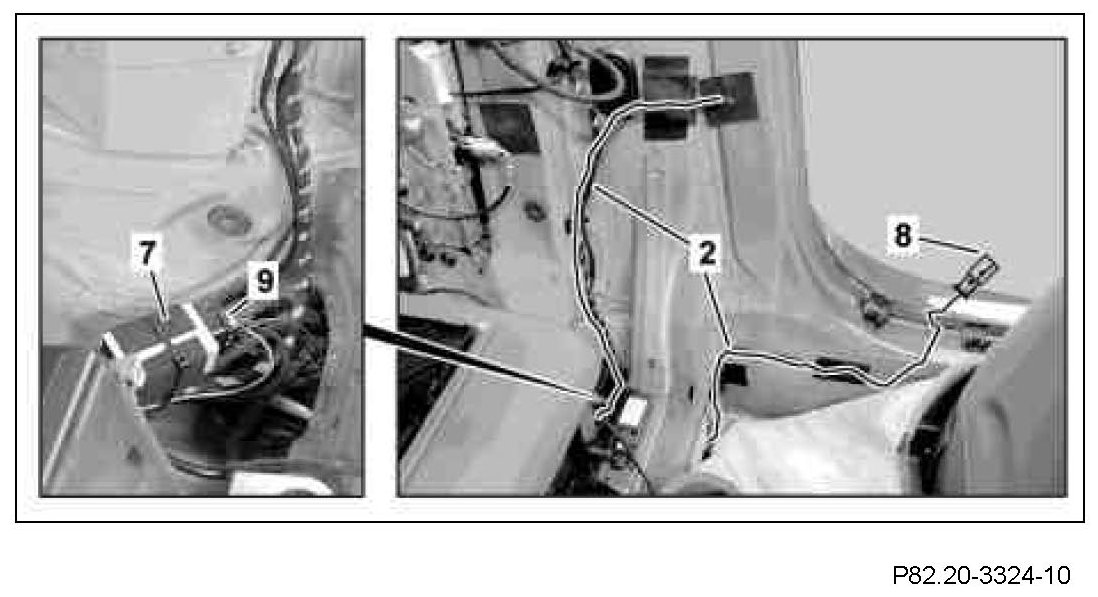 7
9
2
8

P82.20-3324-10