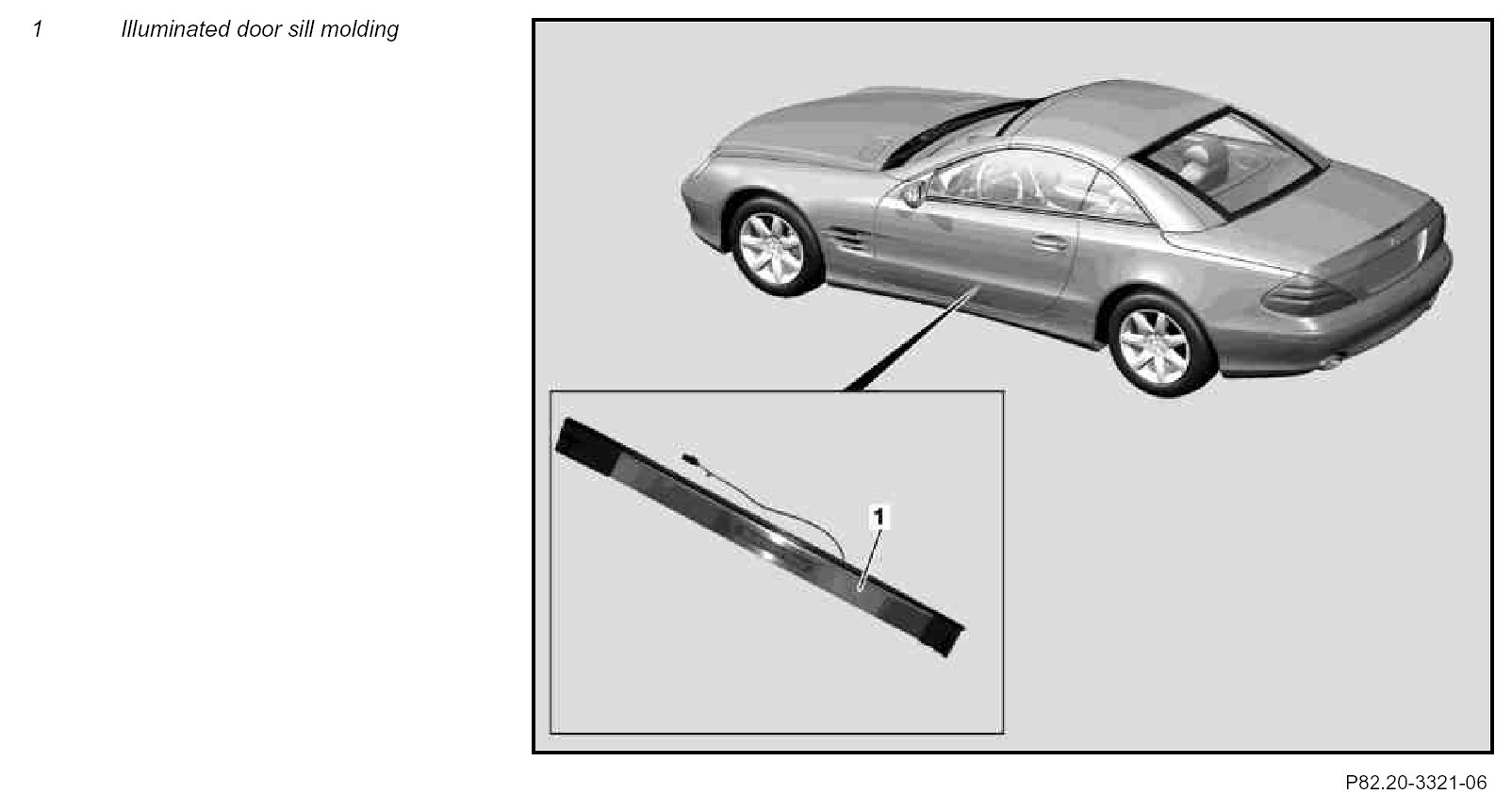 1 Illuminated door sill molding

1

P82.20-3321-06