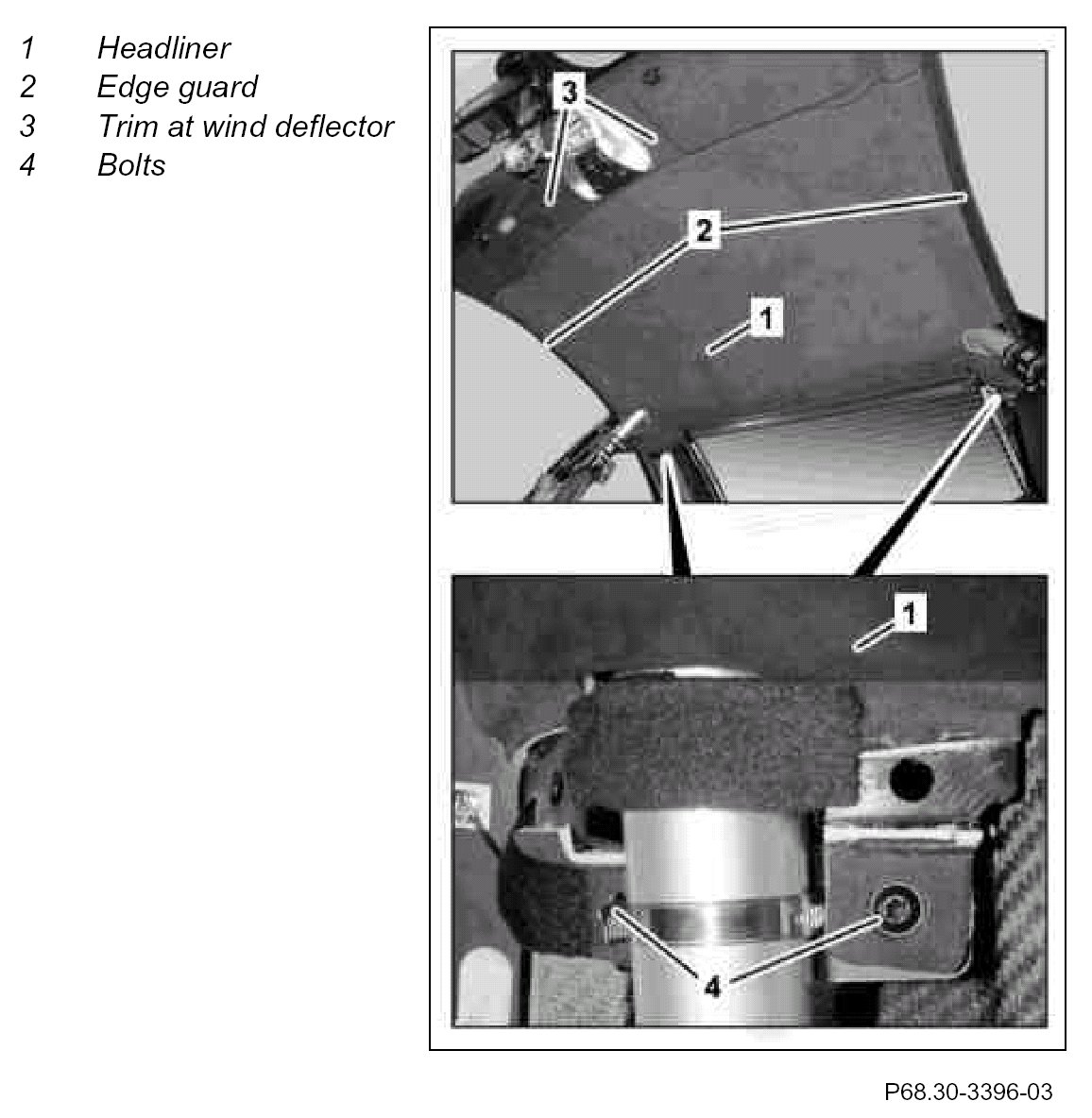 1 Headliner
2 Edge guard
3 Trim at wind deflector
4 Bolts

3

2

1

1

4

P68.30-3396-03