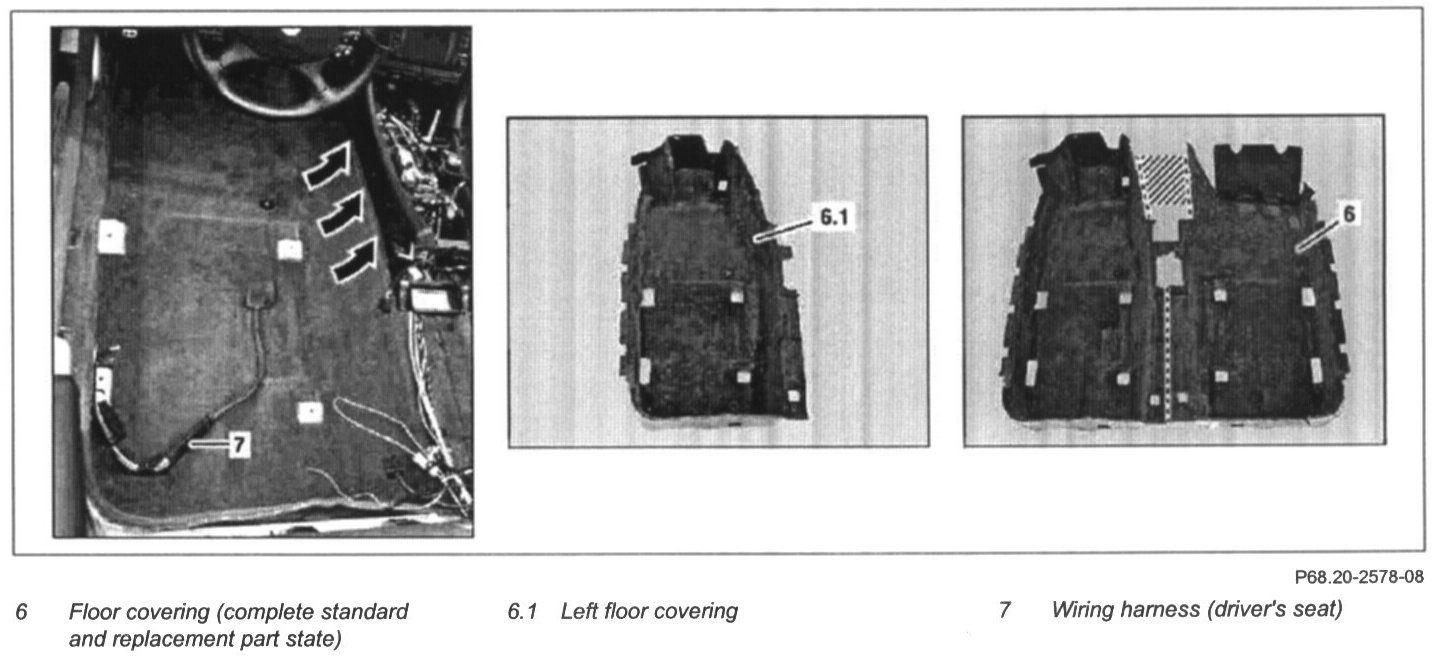 7

6.1

6

P68.20-2578-08

6 Floor covering (complete standard and replacement part state)

6.1 Left floor covering

7 Wiring harness (driver's seat)