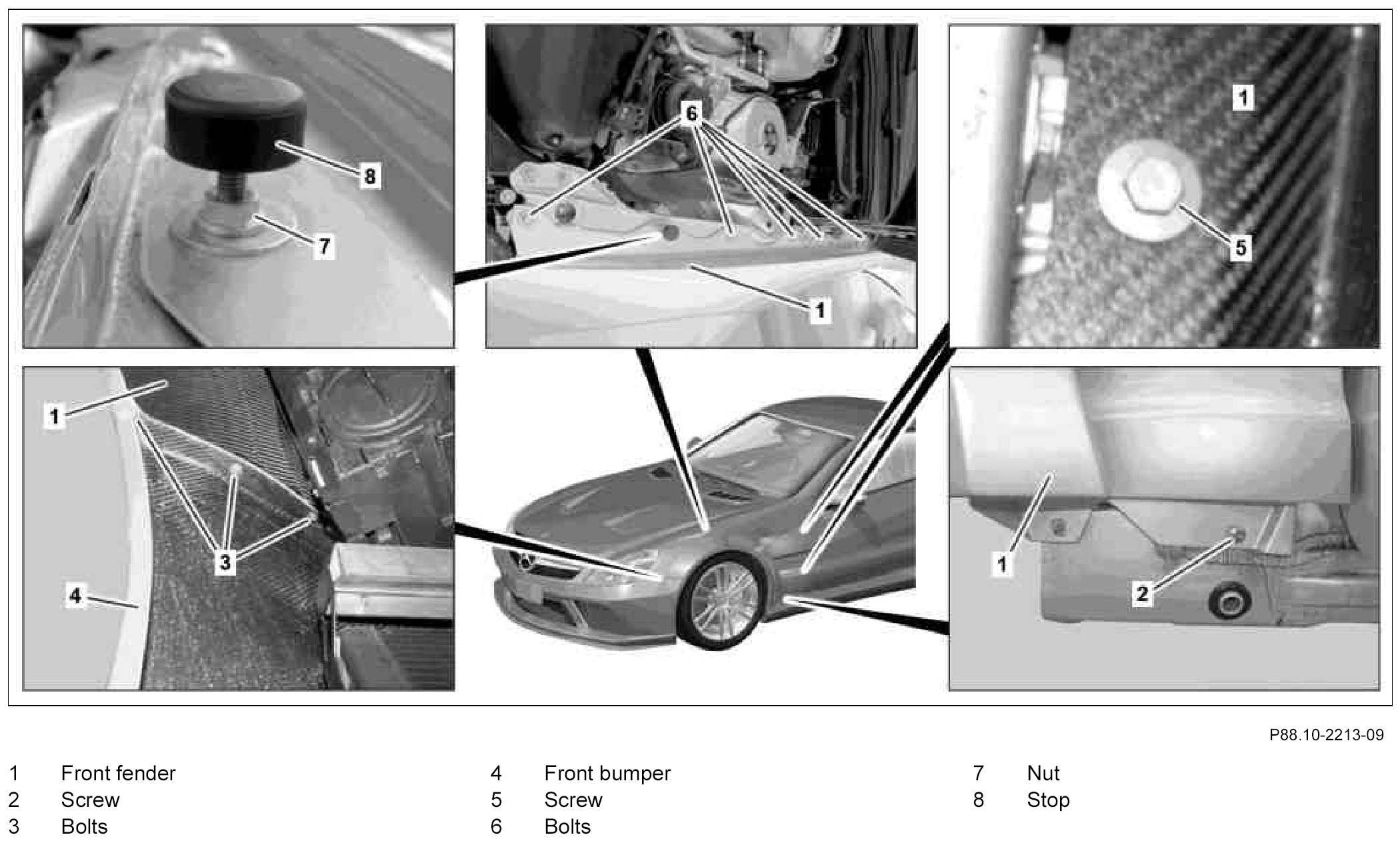 8
7
6
1
1
5
1
3
4
1
2

P88.10-2213-09

1 Front fender
2 Screw
3 Bolts

4 Front bumper
5 Screw
6 Bolts

7 Nut
8 Stop