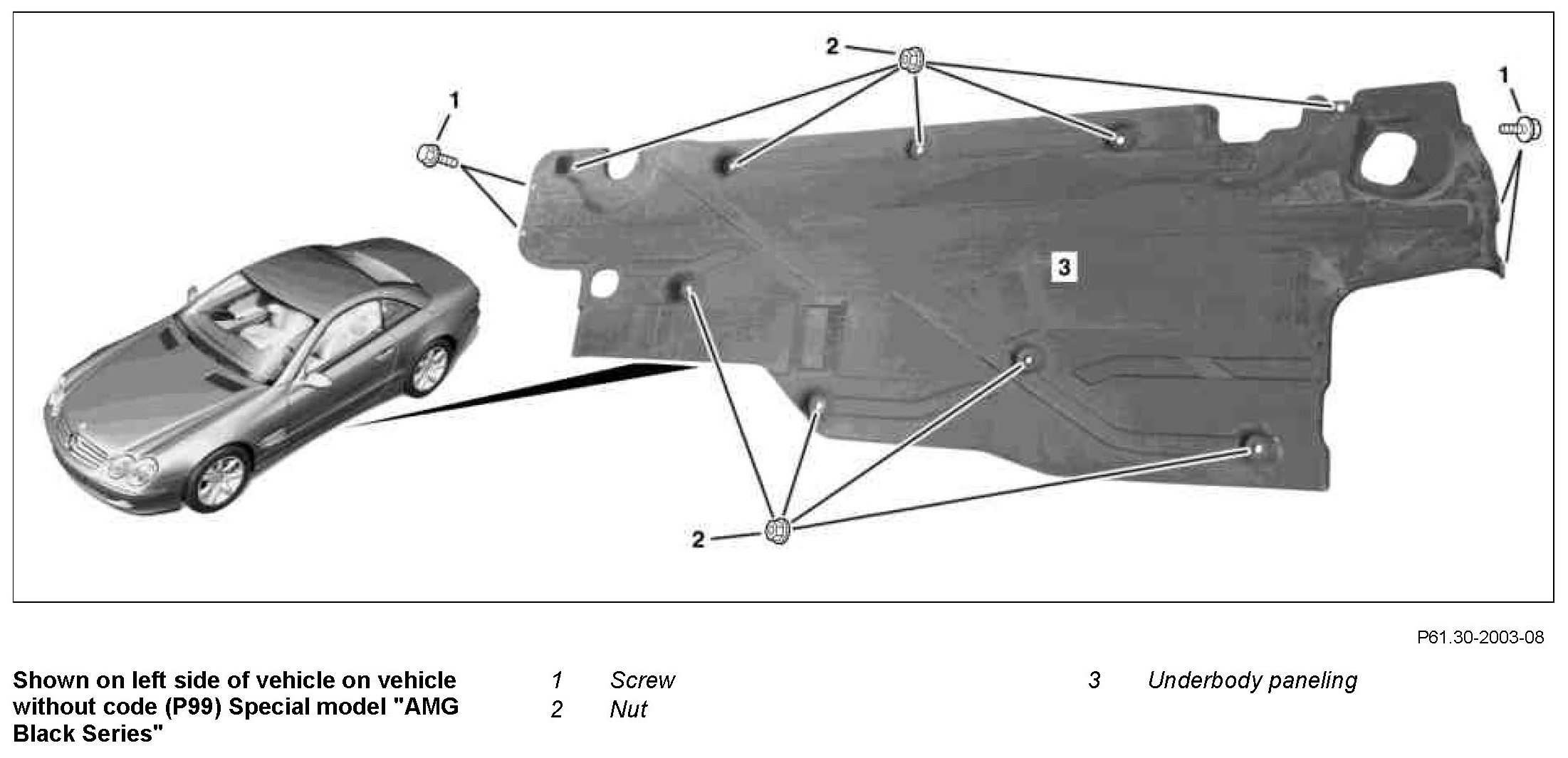 2

1

1

3

2

P61.30-2003-08

Shown on left side of vehicle on vehicle without code (P99) Special model "AMG Black Series"

1 Screw
2 Nut

3 Underbody paneling