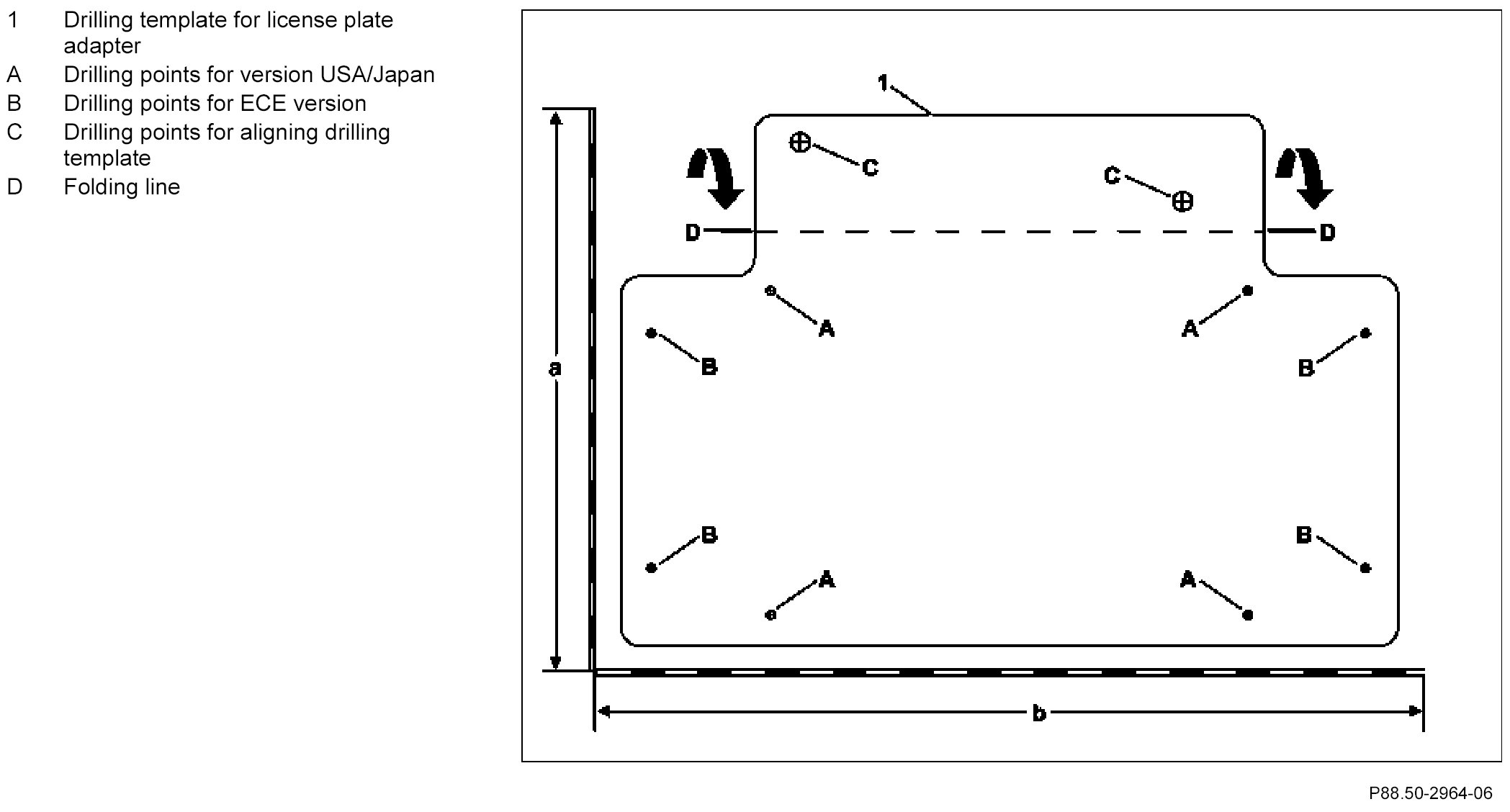 1 Drilling template for license plate adapter
A Drilling points for version USA/Japan
B Drilling points for ECE version
C Drilling points for aligning drilling template
D Folding line

1
C
C
D
D
A
A
B
B
a
B
B
A
A
b

P88.50-2964-06