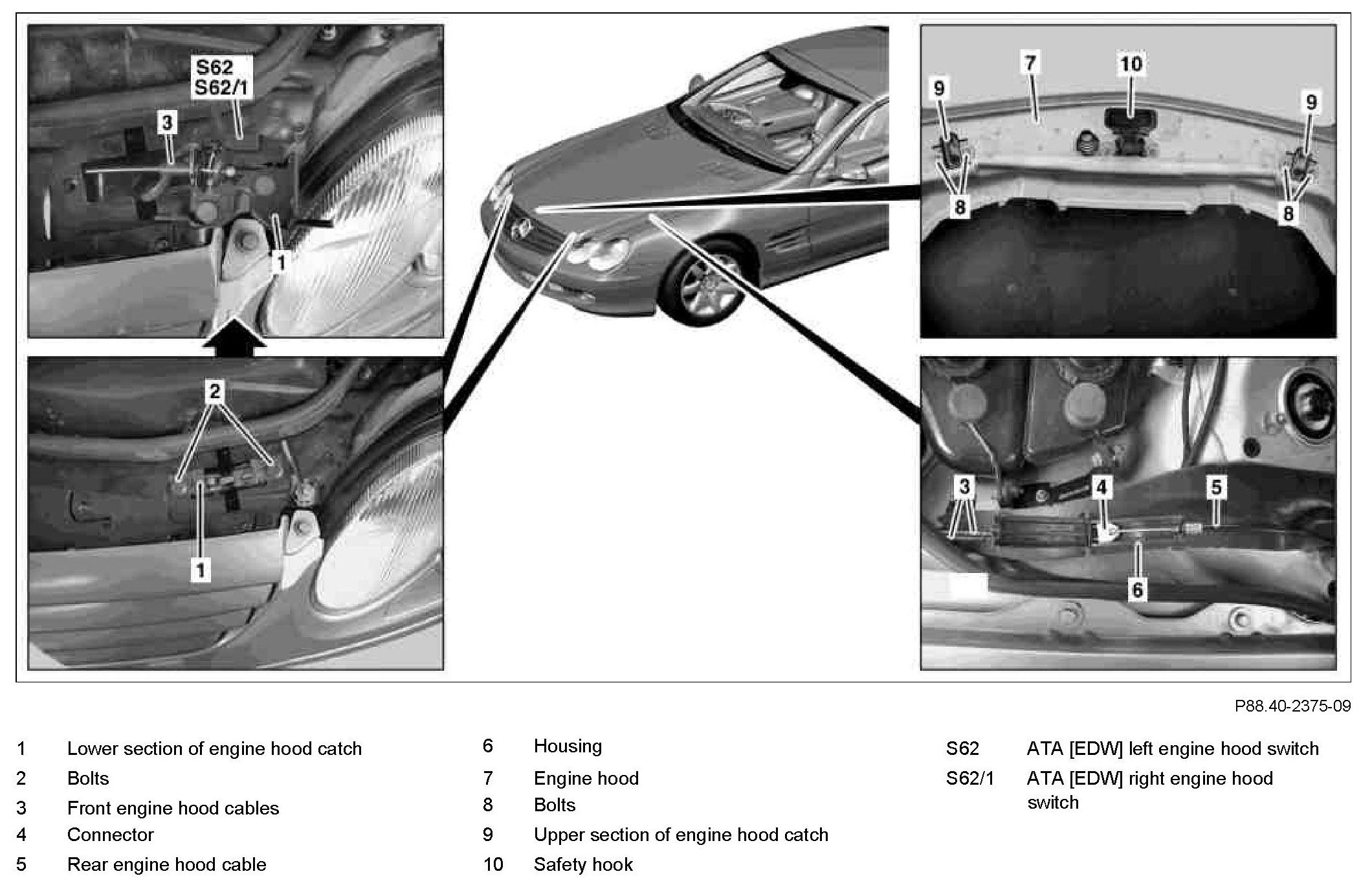 S62
S62/1
3
1
2
1
7
10
9
9
8
8
3
4
5
6

P88.40-2375-09

1 Lower section of engine hood catch
2 Bolts
3 Front engine hood cables
4 Connector
5 Rear engine hood cable

6 Housing
7 Engine hood
8 Bolts
9 Upper section of engine hood catch
10 Safety hook

S62 ATA [EDW] left engine hood switch
S62/1 ATA [EDW] right engine hood switch