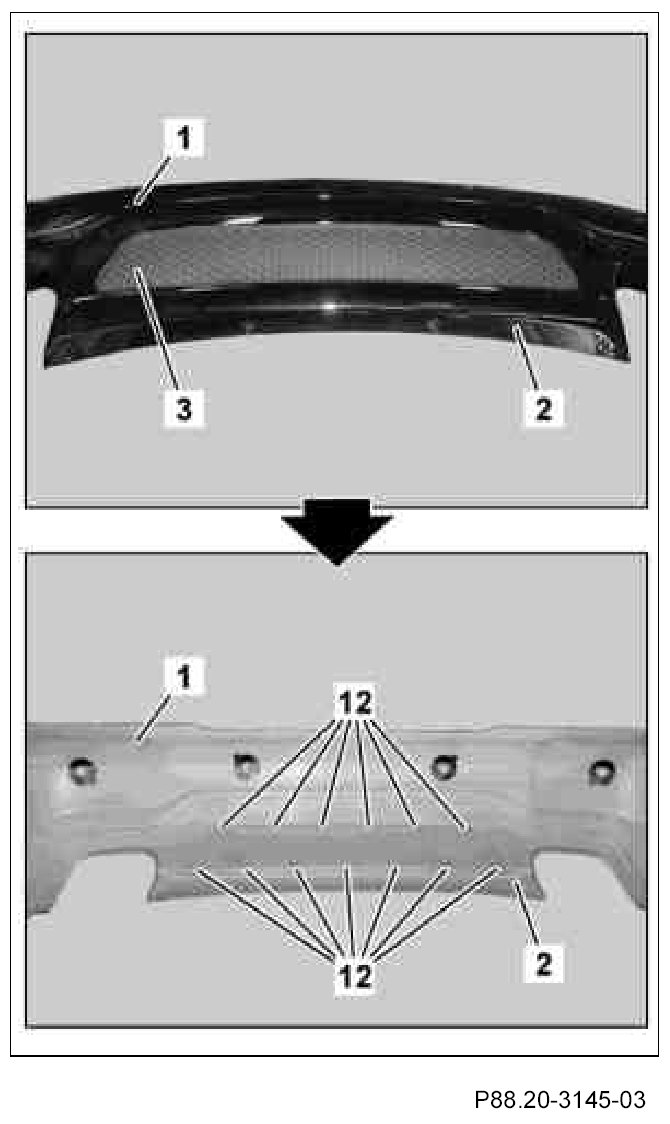 1
3
2
1
12
12
2
P88.20-3145-03