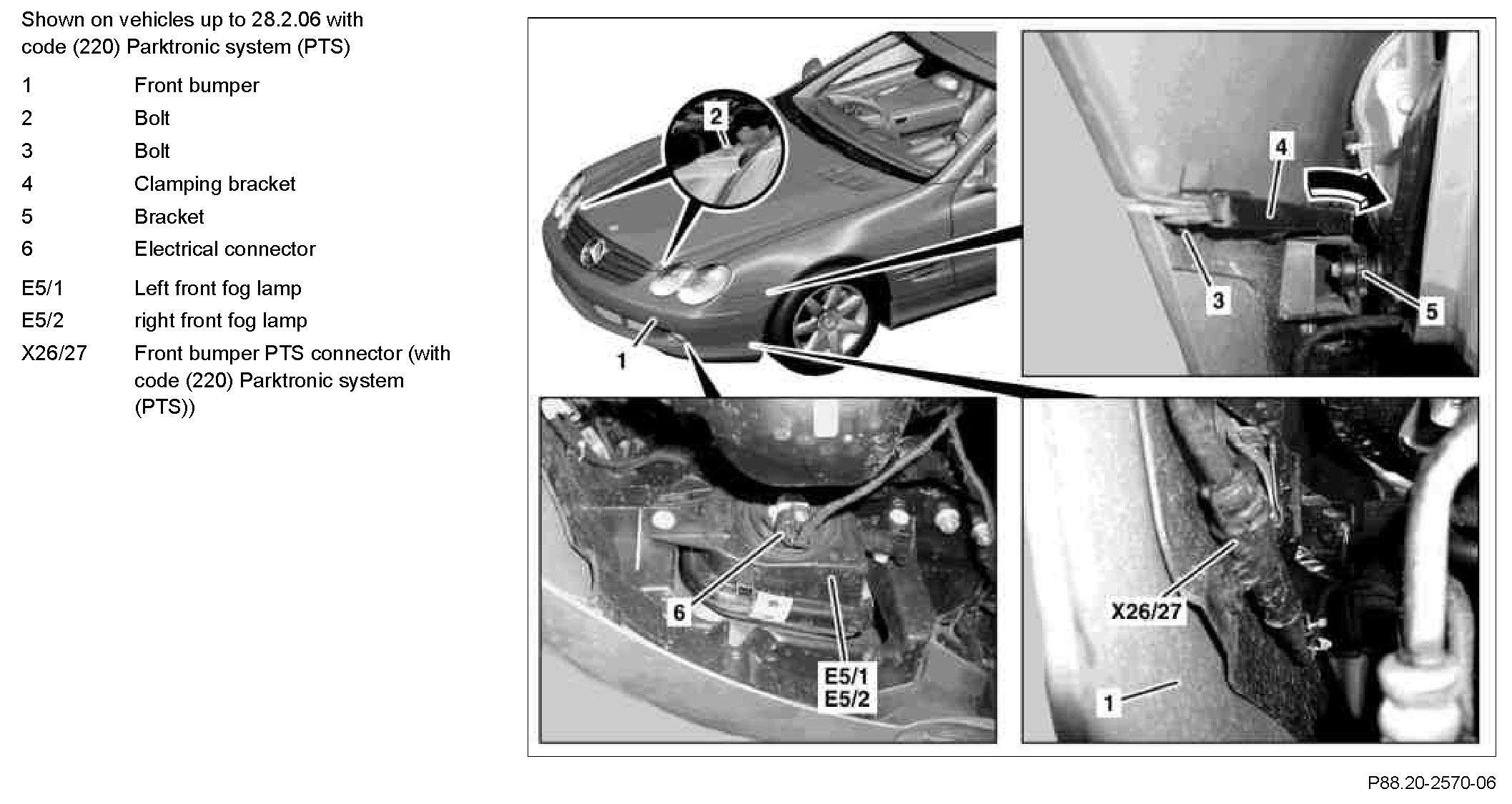 Shown on vehicles up to 28.2.06 with code (220) Parktronic system (PTS)

| | |
|---|---|
| 1 | Front bumper |
| 2 | Bolt |
| 3 | Bolt |
| 4 | Clamping bracket |
| 5 | Bracket |
| 6 | Electrical connector |
| E5/1 | Left front fog lamp |
| E5/2 | right front fog lamp |
| X26/27 | Front bumper PTS connector (with code (220) Parktronic system (PTS)) |

2

1

4

3

5

6

E5/1
E5/2

X26/27

1

P88.20-2570-06