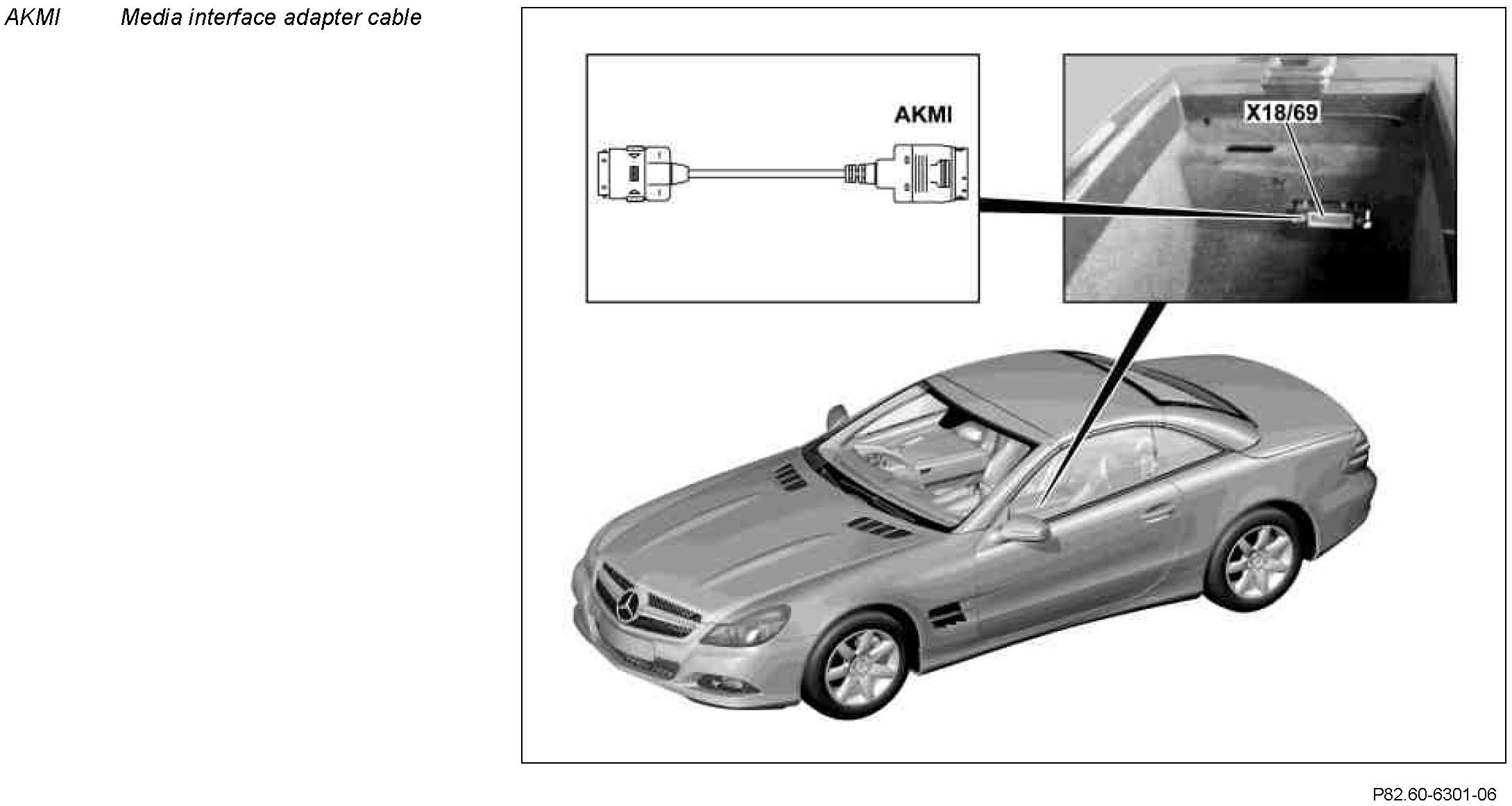 AKMI Media interface adapter cable

AKMI

X18/69

P82.60-6301-06