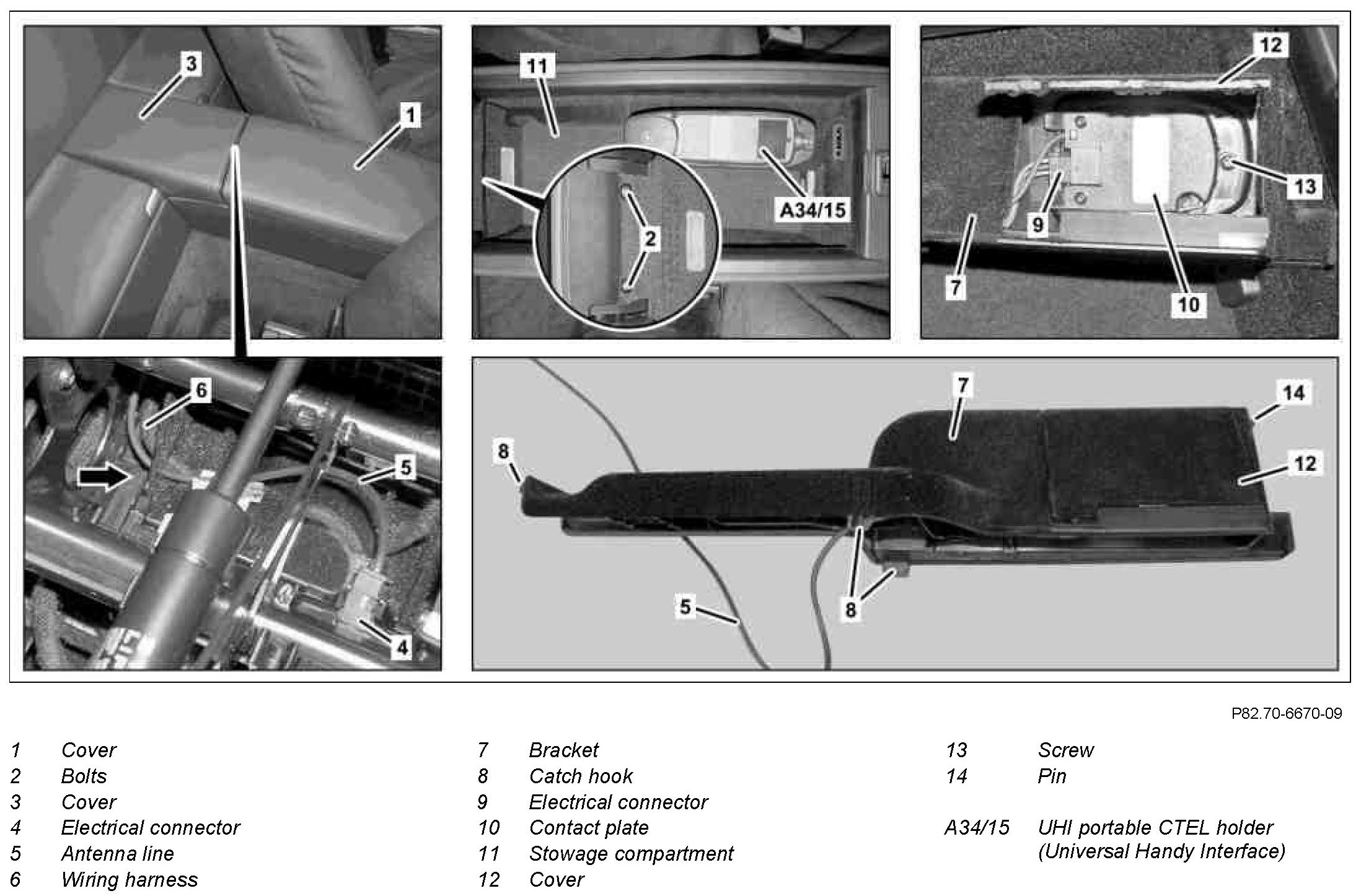 3
1
11
A34/15
2
12
13
9
7
10
6
5
4
7
14
8
12
5
8

P82.70-6670-09

1 Cover
2 Bolts
3 Cover
4 Electrical connector
5 Antenna line
6 Wiring harness

7 Bracket
8 Catch hook
9 Electrical connector
10 Contact plate
11 Stowage compartment
12 Cover

13 Screw
14 Pin

A34/15 UHI portable CTEL holder (Universal Handy Interface)