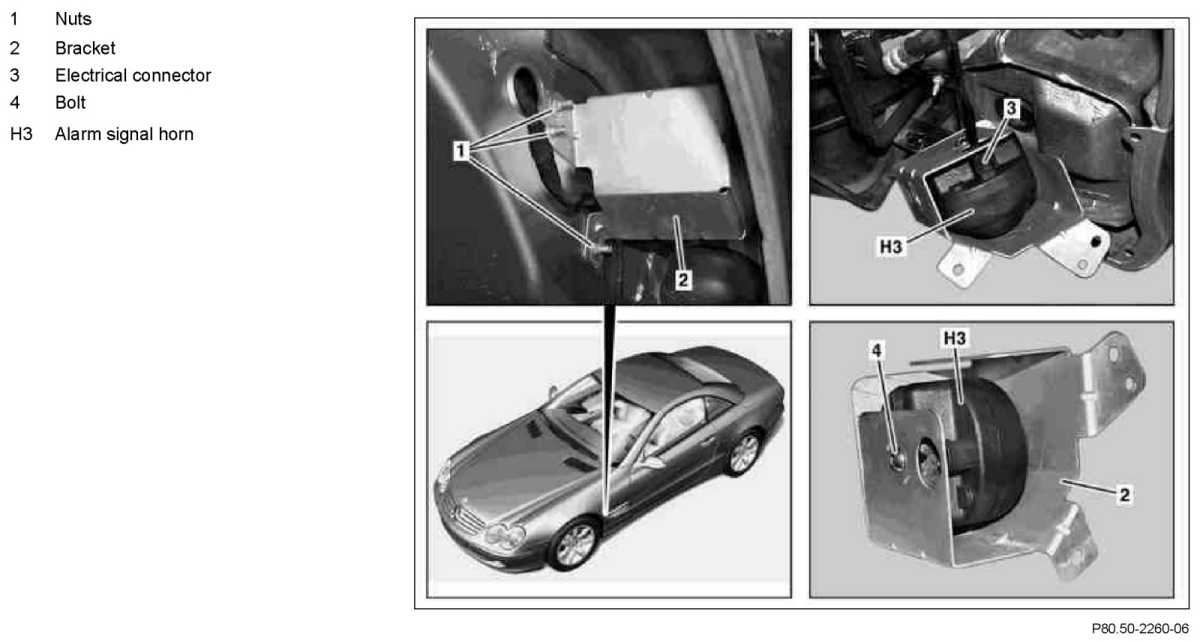 1 Nuts
2 Bracket
3 Electrical connector
4 Bolt
H3 Alarm signal horn

1

2

3

H3

4

H3

2

P80.50-2260-06