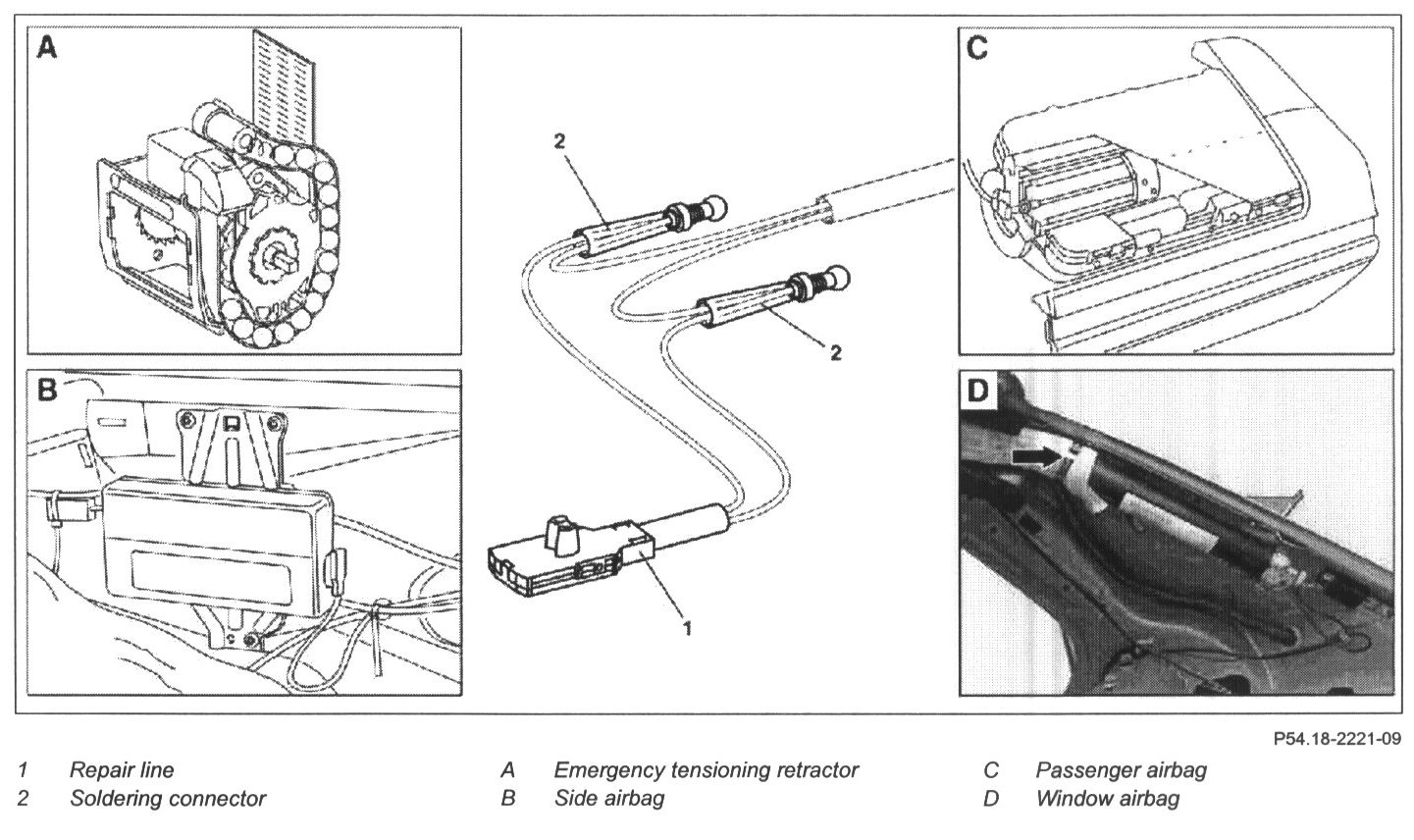 A

B

2

2

1

C

D

P54.18-2221-09

1 Repair line
2 Soldering connector

A Emergency tensioning retractor
B Side airbag

C Passenger airbag
D Window airbag