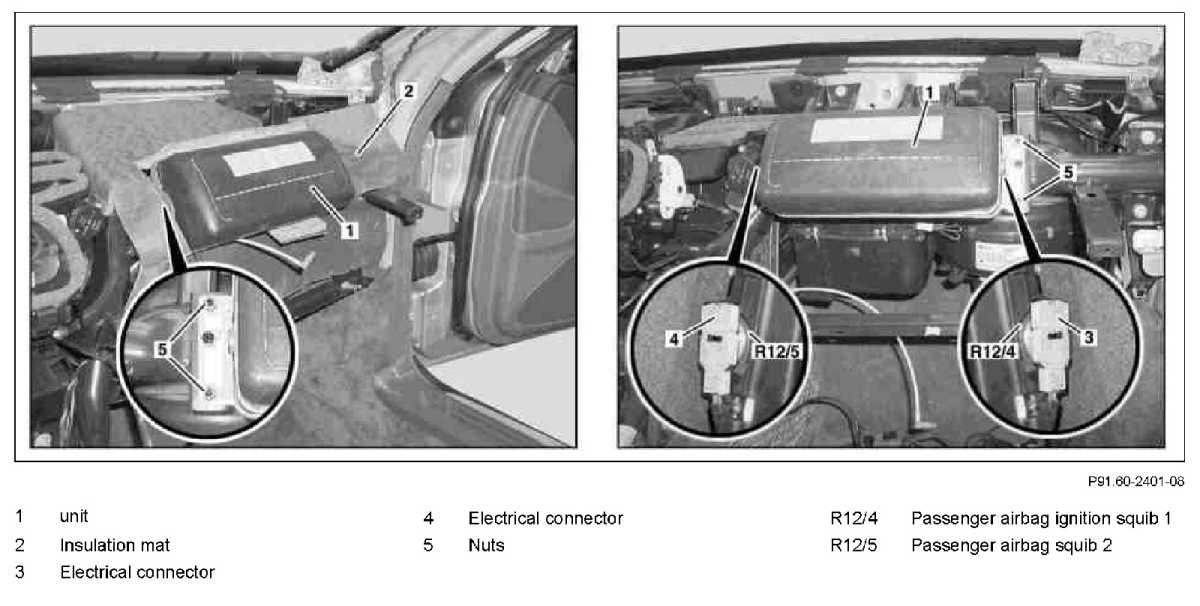 2
1
5

1
5
4
R12/5
R12/4
3

P91.60-2401-06

1 unit
2 Insulation mat
3 Electrical connector

4 Electrical connector
5 Nuts

R12/4 Passenger airbag ignition squib 1
R12/5 Passenger airbag squib 2