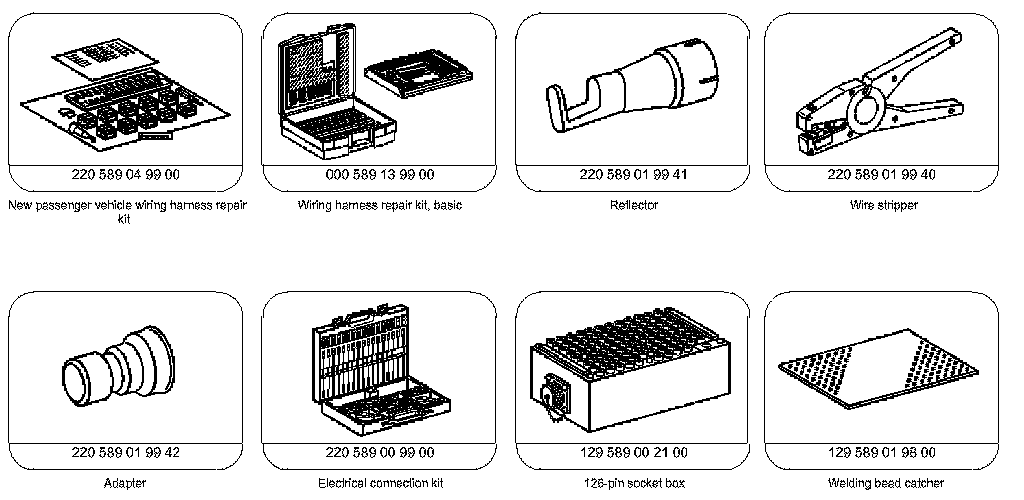 220 589 04 99 00

New passenger vehicle wiring harness repair kit

000 589 13 99 00

Wiring harness repair kit, basic

220 589 01 99 41

Reflector

220 589 01 99 40

Wire stripper

220 589 01 99 42

Adapter

220 589 00 99 00

Electrical connection kit

129 589 00 21 00

126-pin socket box

129 589 01 98 00

Welding bead catcher