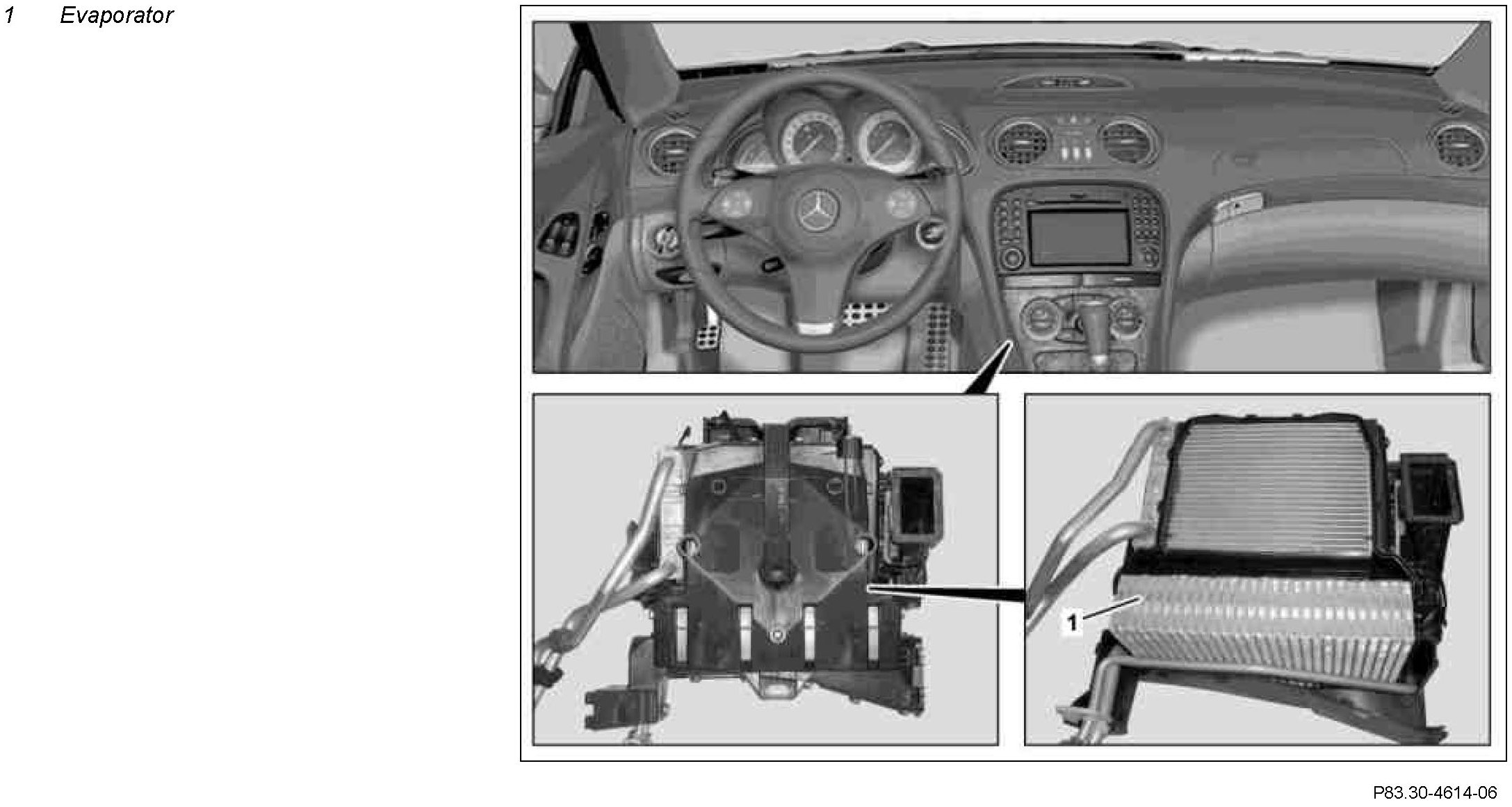 1 Evaporator

1

P83.30-4614-06