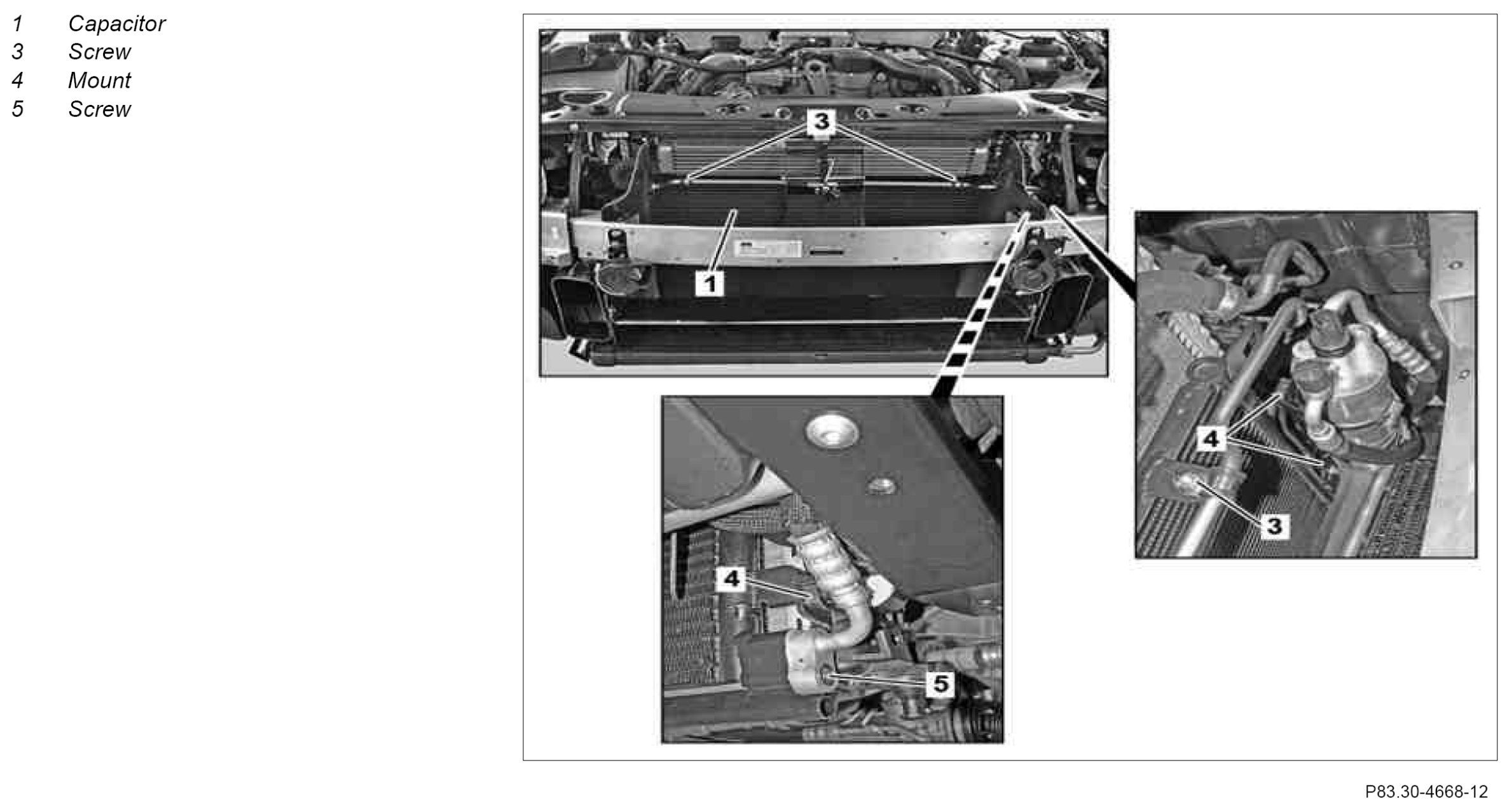 1 Capacitor
3 Screw
4 Mount
5 Screw

3
1
4
3
4
5

P83.30-4668-12