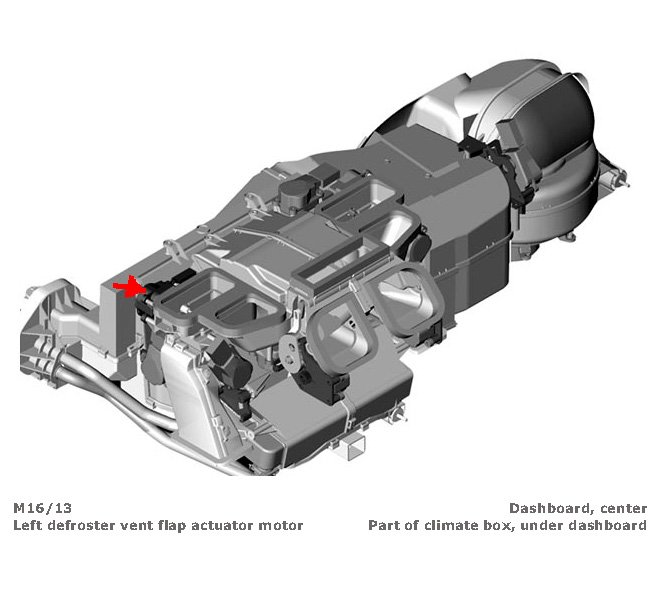 M16/13
Left defroster vent flap actuator motor

Dashboard, center
Part of climate box, under dashboard