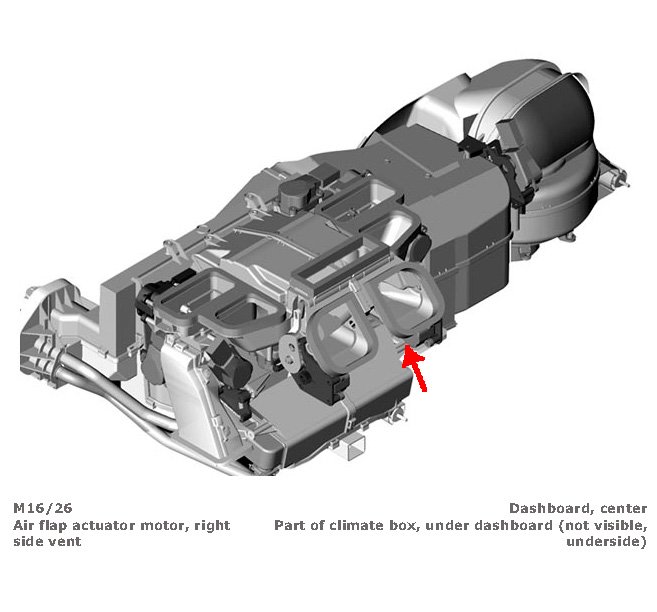 M16/26
Air flap actuator motor, right side vent

Dashboard, center
Part of climate box, under dashboard (not visible, underside)