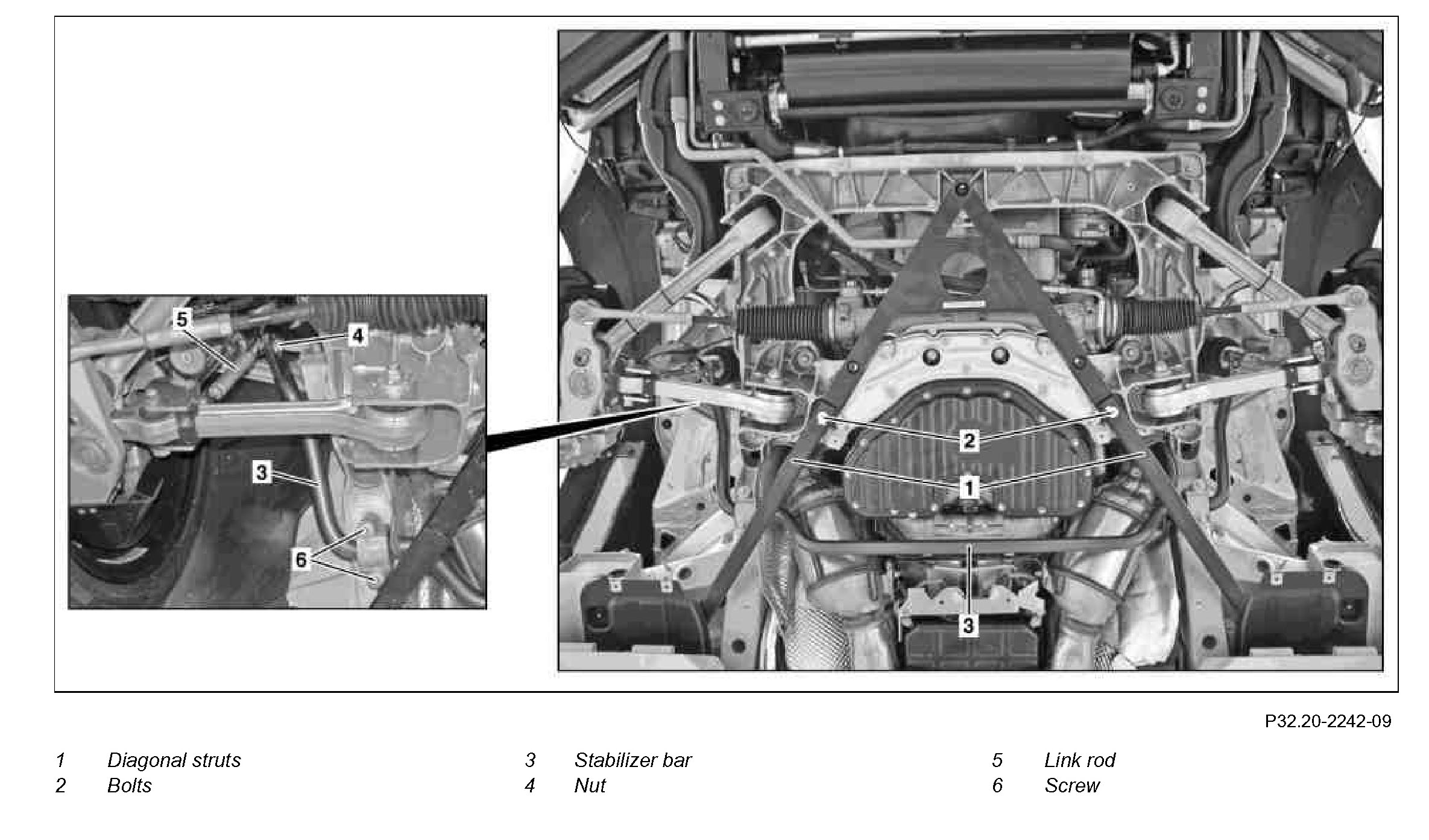 5

4

3

6

2

1

3

P32.20-2242-09

1 Diagonal struts
2 Bolts

3 Stabilizer bar
4 Nut

5 Link rod
6 Screw